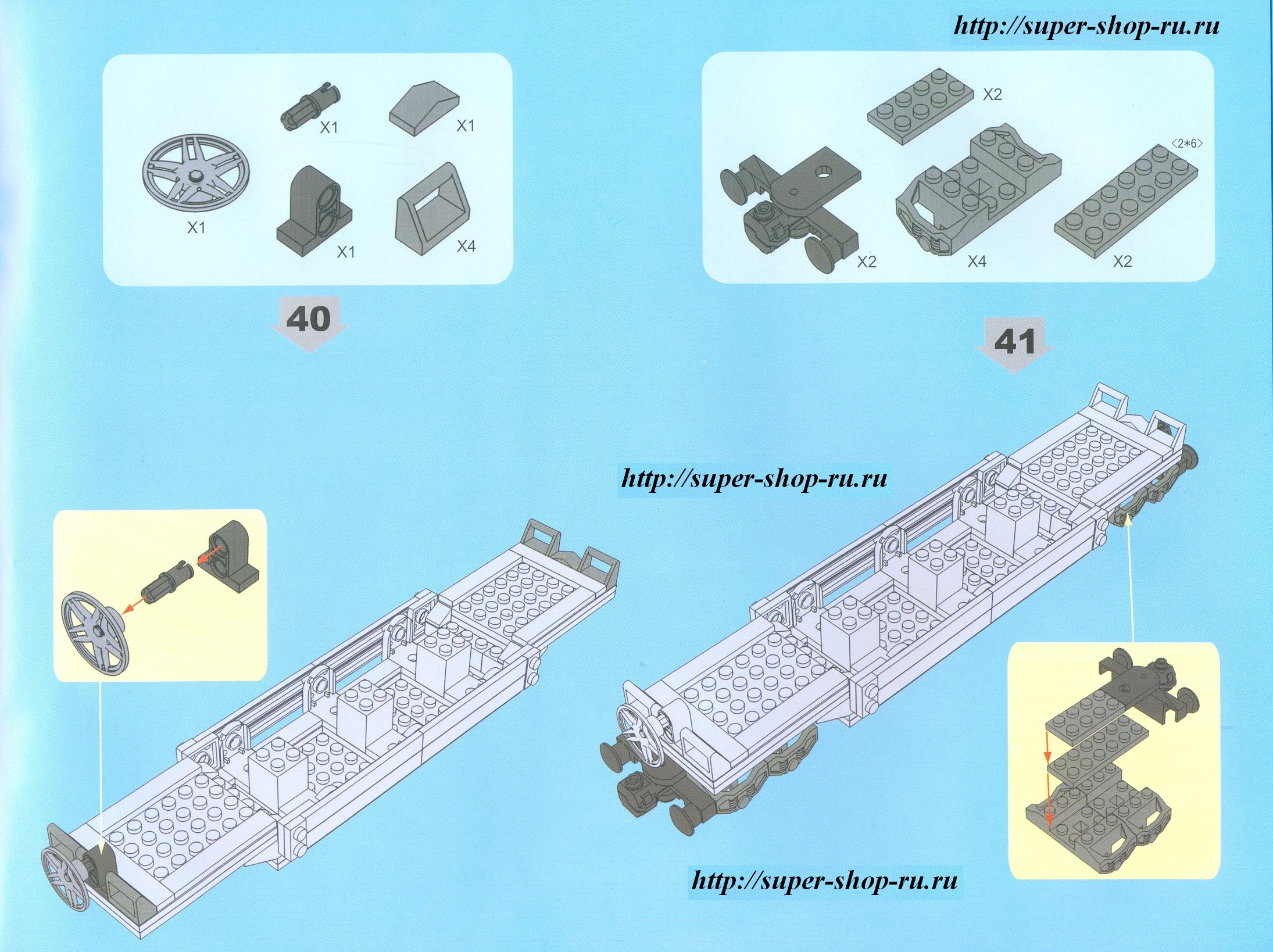 http://super-shop-ru.ru

X1
X1
X1
X1
X4

40

X2
<2*6>
X2
X4
X2

41

http://super-shop-ru.ru

http://super-shop-ru.ru