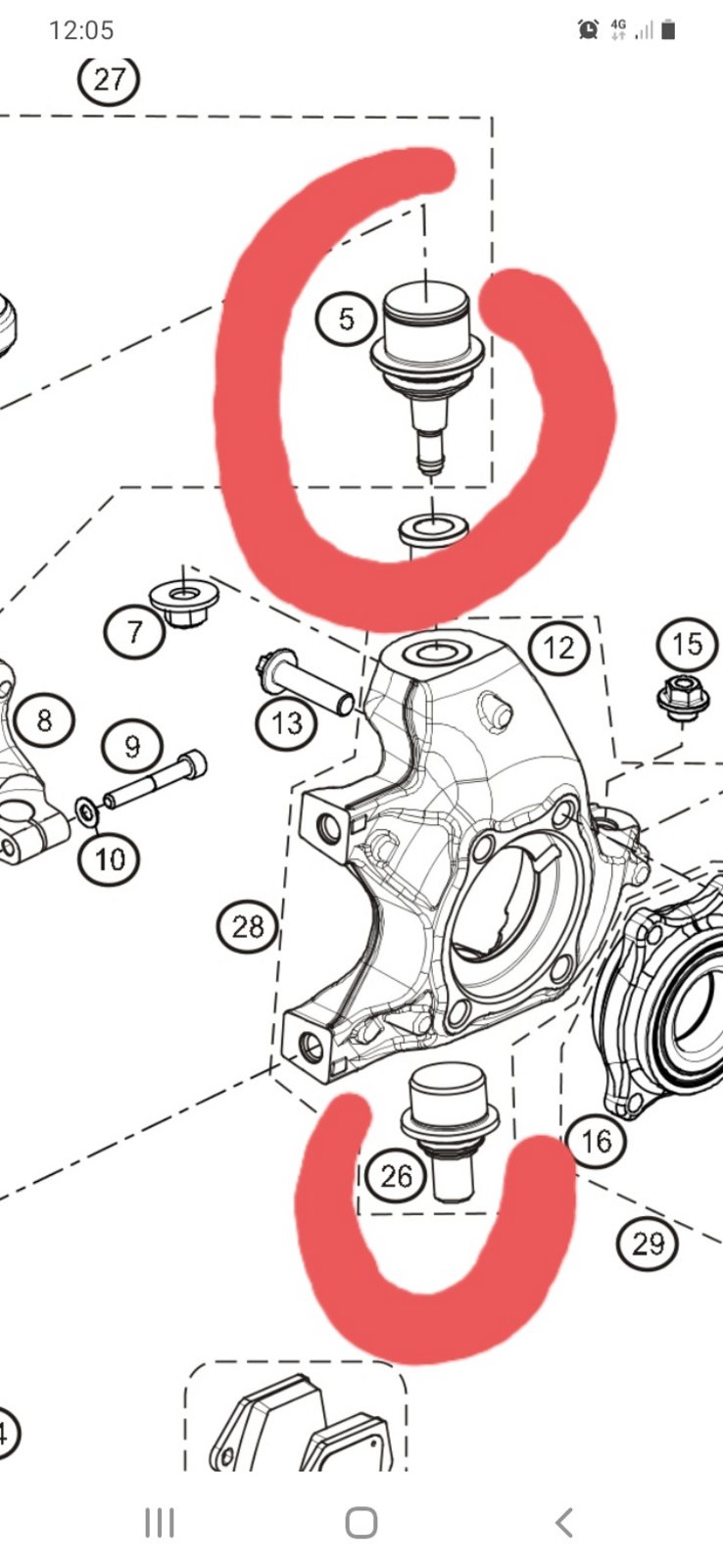 12:05

4G

27

5

7

12

15

8

13

9

10

28

16

26

29

4