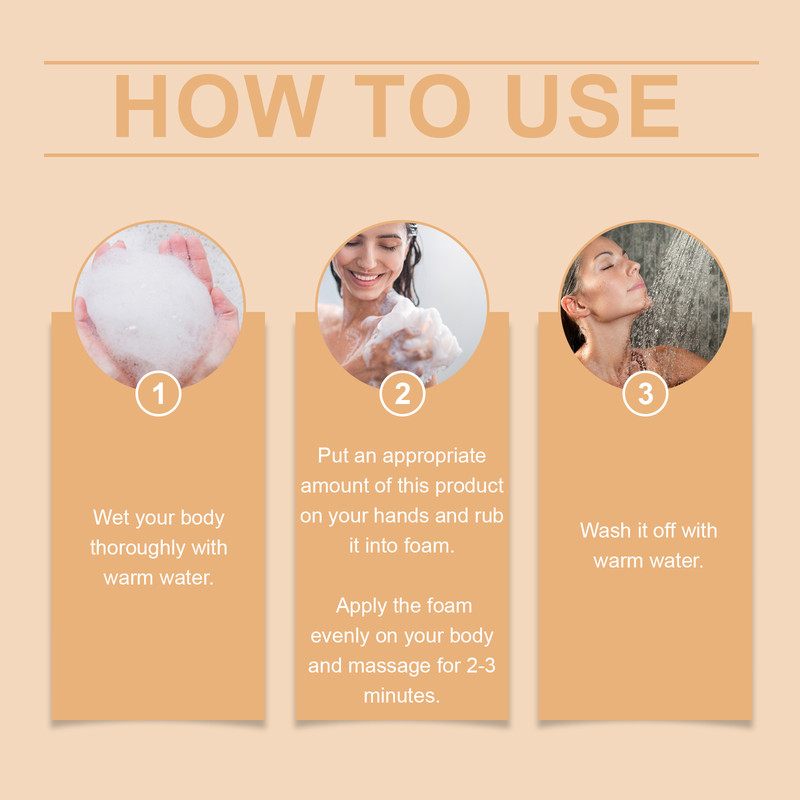 HOW TO USE

1

Wet your body thoroughly with warm water.

2

Put an appropriate amount of this product on your hands and rub it into foam.

Apply the foam evenly on your body and massage for 2-3 minutes.

3

Wash it off with warm water.