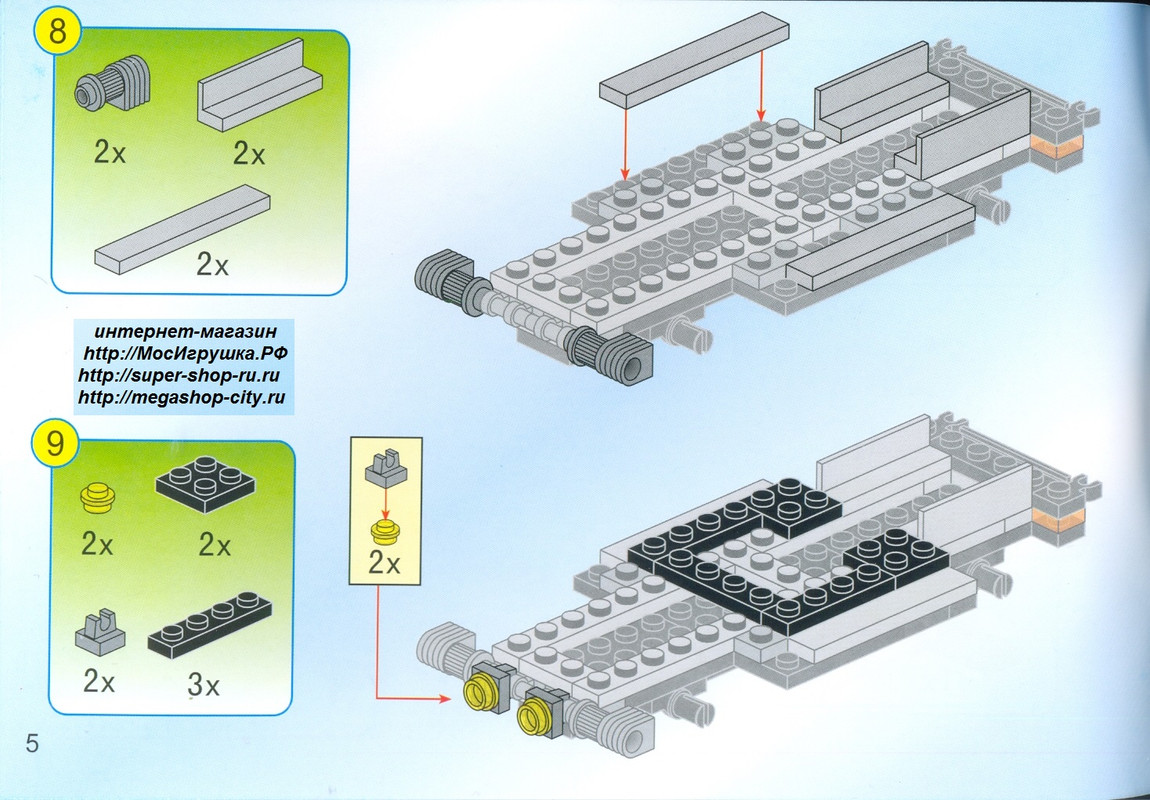 8

2x

2x

2x

интернет-магазин
http://МосИгрушка.РФ
http://super-shop-ru.ru
http://megashop-city.ru

9

2x

2x

2x

3x

2x

5