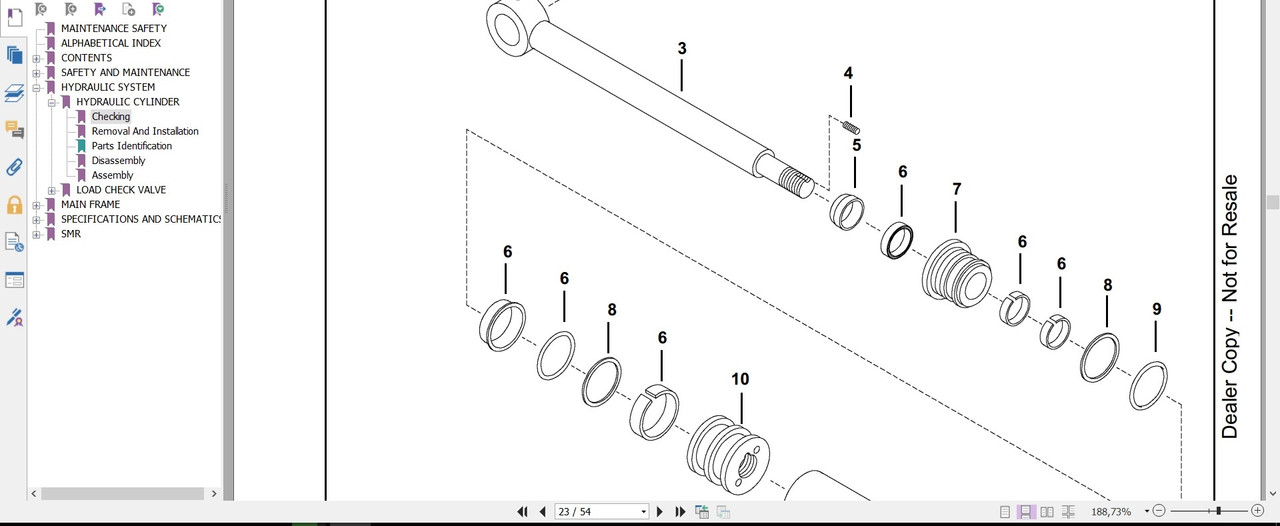 MAINTENANCE SAFETY
ALPHABETICAL INDEX
CONTENTS
SAFETY AND MAINTENANCE
HYDRAULIC SYSTEM
HYDRAULIC CYLINDER
Checking
Removal And Installation
Parts Identification
Disassembly
Assembly
LOAD CHECK VALVE
MAIN FRAME
SPECIFICATIONS AND SCHEMATICS
SMR

3
4
5
6
7
6
6
8
9
6
6
8
6
10

Dealer Copy -- Not for Resale

23 / 54

188,73%