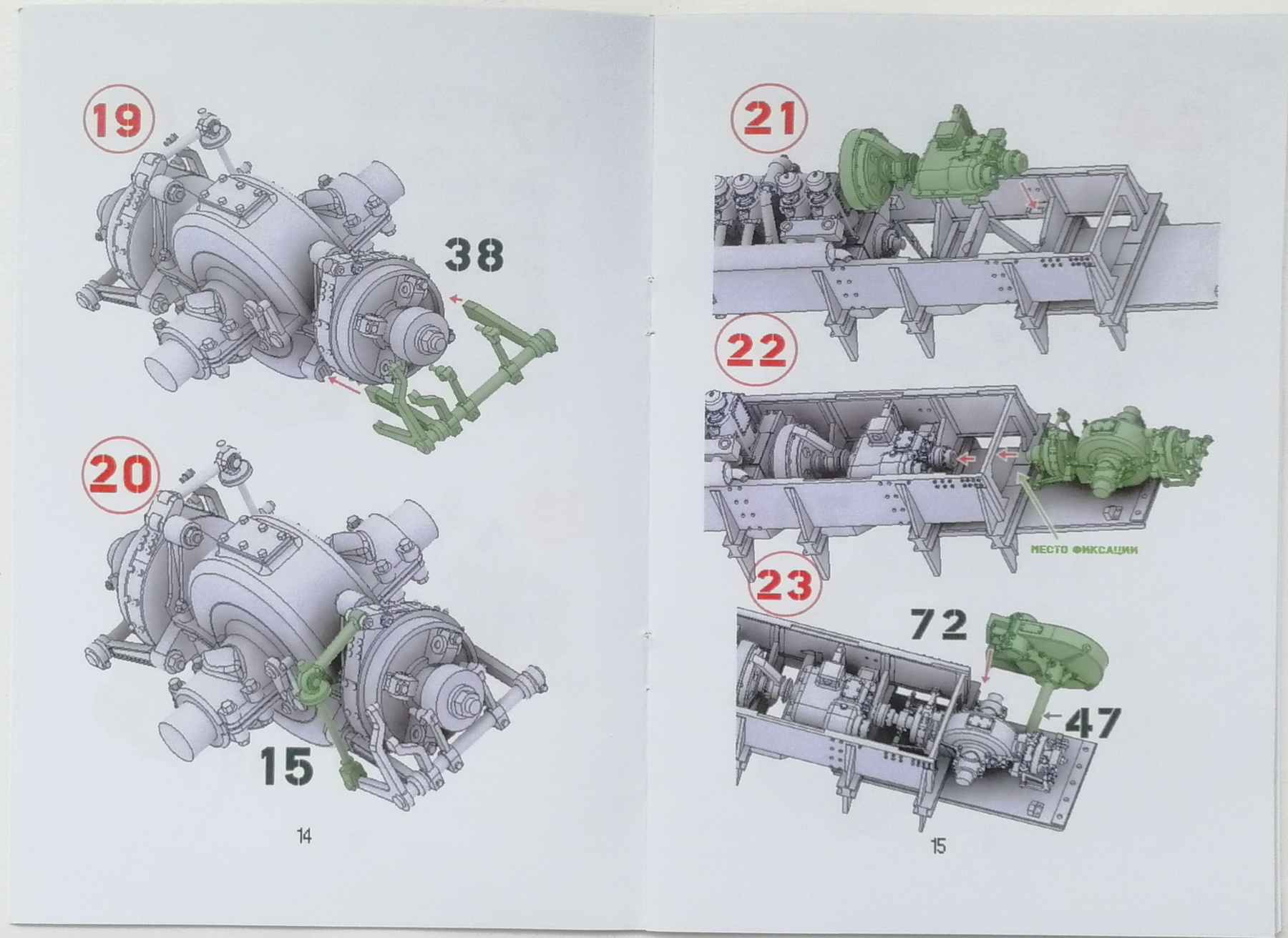 19

38

20

15

14

21

22

МЕСТО ФИКСАЦИИ

23

72

47

15