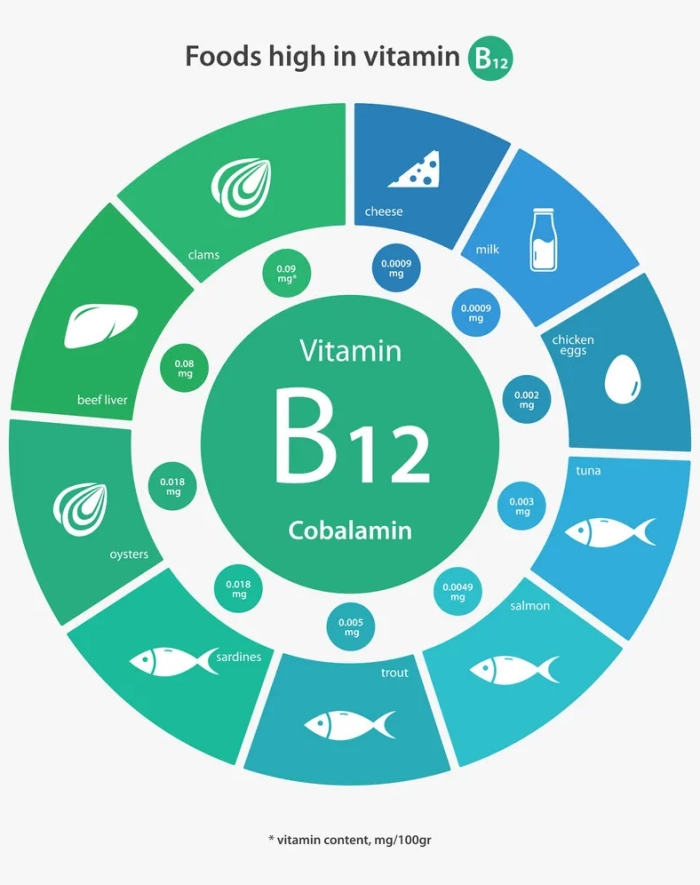 Foods high in vitamin B12

Vitamin
B12
Cobalamin

cheese
0.0009 mg

milk
0.0009 mg

chicken eggs
0.002 mg

tuna
0.003 mg

salmon
0.0049 mg

trout
0.005 mg

sardines
0.018 mg

oysters
0.018 mg

beef liver
0.08 mg

clams
0.09 mg*

* vitamin content, mg/100gr