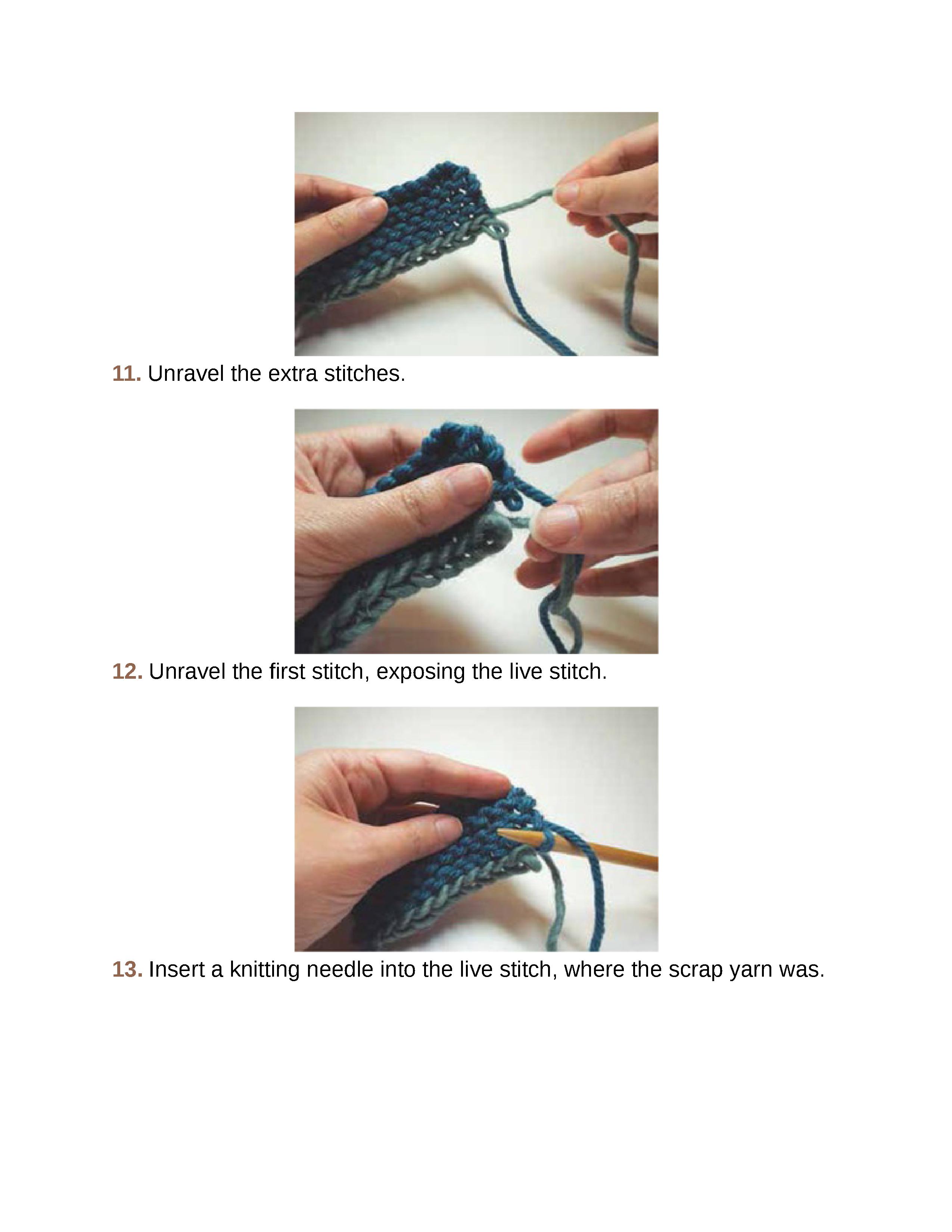 11. Unravel the extra stitches.

12. Unravel the first stitch, exposing the live stitch.

13. Insert a knitting needle into the live stitch, where the scrap yarn was.