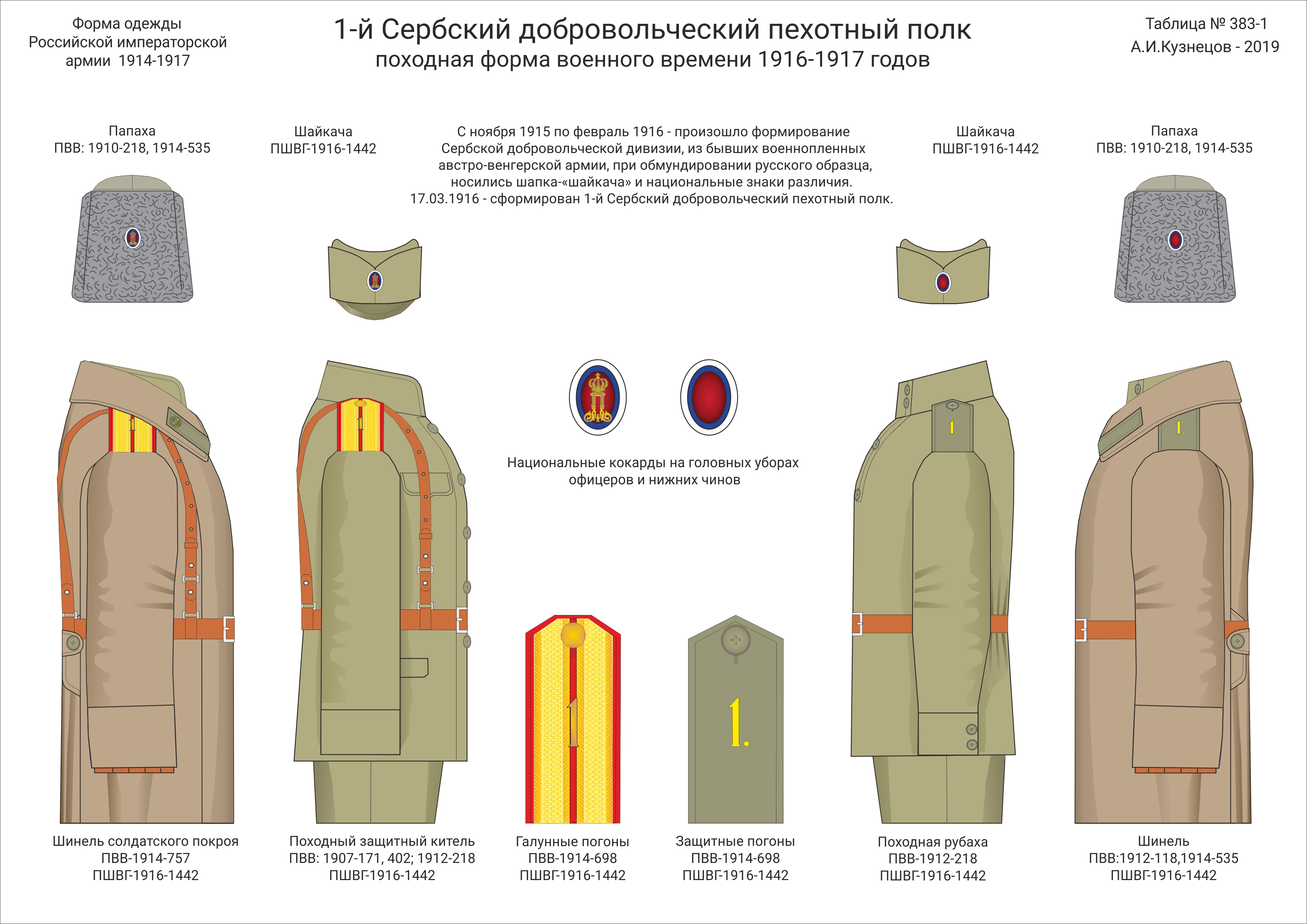 Форма одежды
Российской императорской
армии 1914-1917

1-й Сербский добровольческий пехотный полк
походная форма военного времени 1916-1917 годов

Таблица № 383-1
А.И.Кузнецов - 2019

Папаха
ПВВ: 1910-218, 1914-535

Шайкача
ПШВГ-1916-1442

С ноября 1915 по февраль 1916 - произошло формирование Сербской добровольческой дивизии, из бывших военнопленных австро-венгерской армии, при обмундировании русского образца, носились шапка-«шайкача» и национальные знаки различия.
17.03.1916 - сформирован 1-й Сербский добровольческий пехотный полк.

Шайкача
ПШВГ-1916-1442

Папаха
ПВВ: 1910-218, 1914-535

1

1

1.

1.

Национальные кокарды на головных уборах
офицеров и нижних чинов

1

1.

Шинель солдатского покроя
ПВВ-1914-757
ПШВГ-1916-1442

Походный защитный китель
ПВВ: 1907-171, 402; 1912-218
ПШВГ-1916-1442

Галунные погоны
ПВВ-1914-698
ПШВГ-1916-1442

Защитные погоны
ПВВ-1914-698
ПШВГ-1916-1442

Походная рубаха
ПВВ-1912-218
ПШВГ-1916-1442

Шинель
ПВВ:1912-118,1914-535
ПШВГ-1916-1442