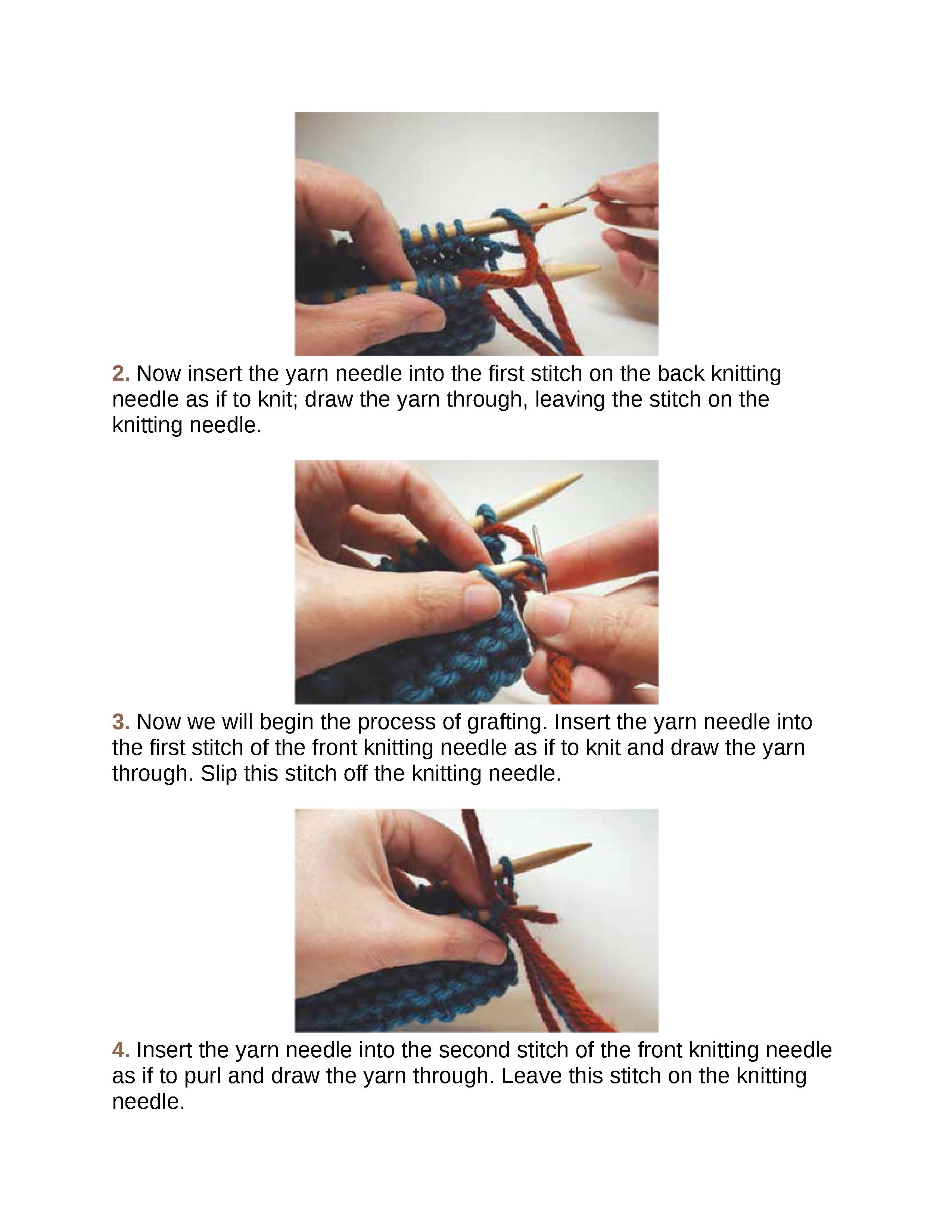 2. Now insert the yarn needle into the first stitch on the back knitting needle as if to knit; draw the yarn through, leaving the stitch on the knitting needle.

3. Now we will begin the process of grafting. Insert the yarn needle into the first stitch of the front knitting needle as if to knit and draw the yarn through. Slip this stitch off the knitting needle.

4. Insert the yarn needle into the second stitch of the front knitting needle as if to purl and draw the yarn through. Leave this stitch on the knitting needle.