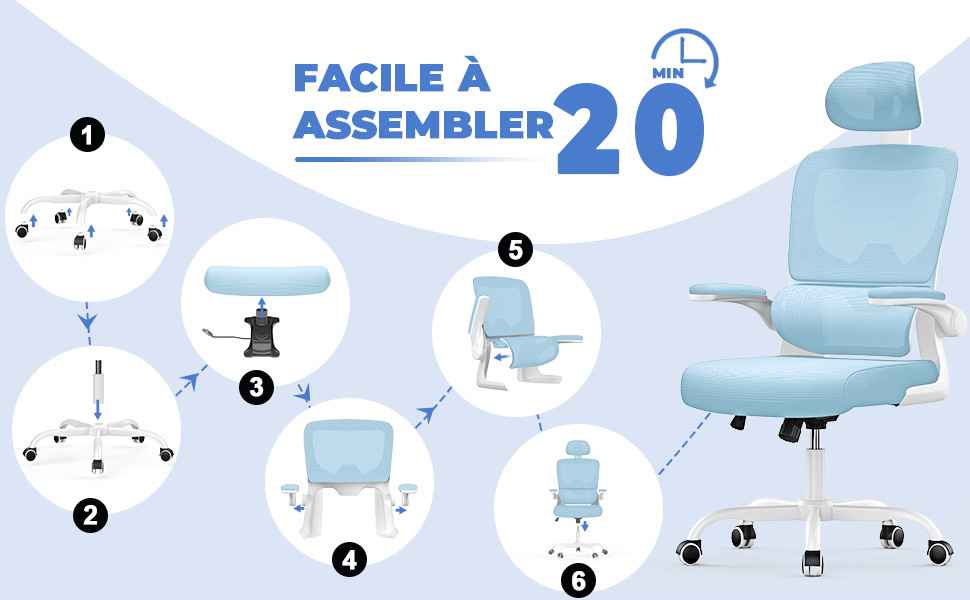 FACILE À ASSEMBLER

MIN 20

1

2

3

4

5

6