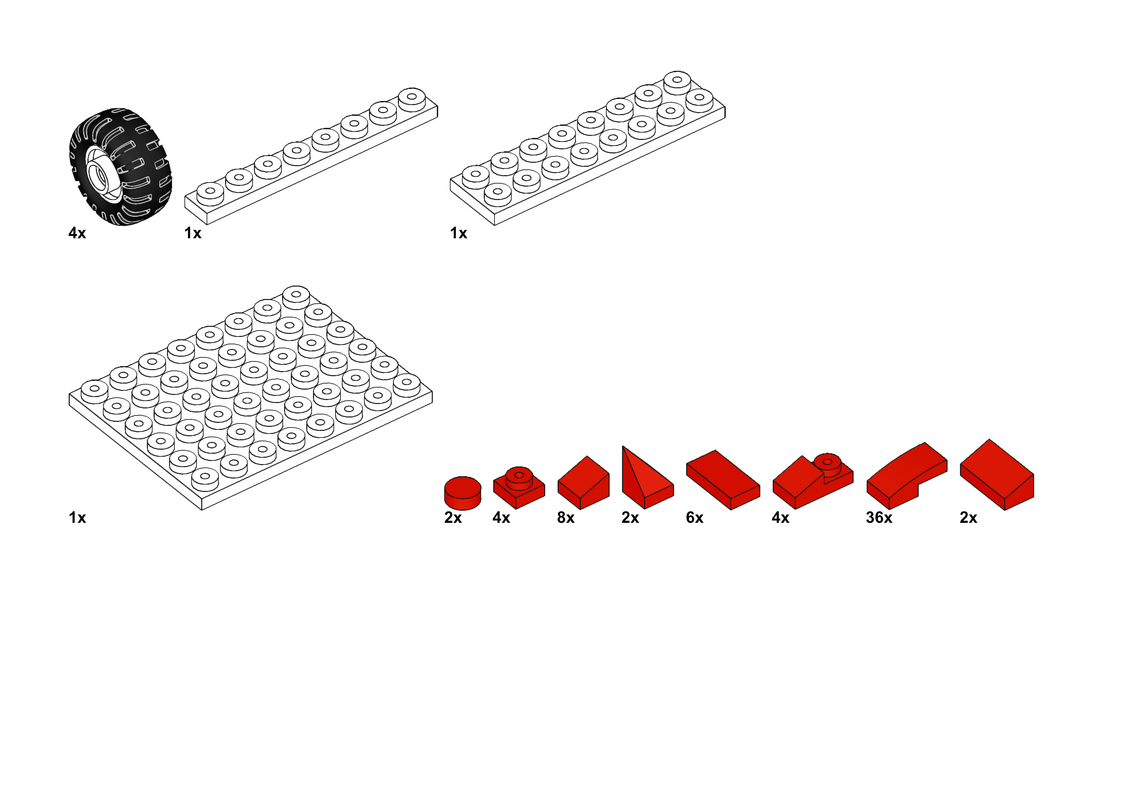 4x
1x
1x

1x
2x
4x
8x
2x
6x
4x
36x
2x