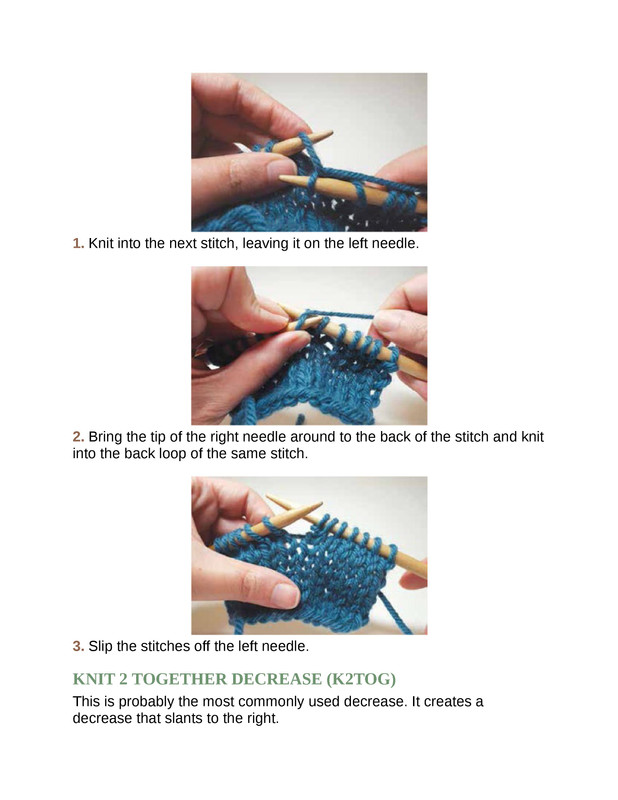 1. Knit into the next stitch, leaving it on the left needle.

2. Bring the tip of the right needle around to the back of the stitch and knit into the back loop of the same stitch.

3. Slip the stitches off the left needle.

KNIT 2 TOGETHER DECREASE (K2TOG)

This is probably the most commonly used decrease. It creates a decrease that slants to the right.