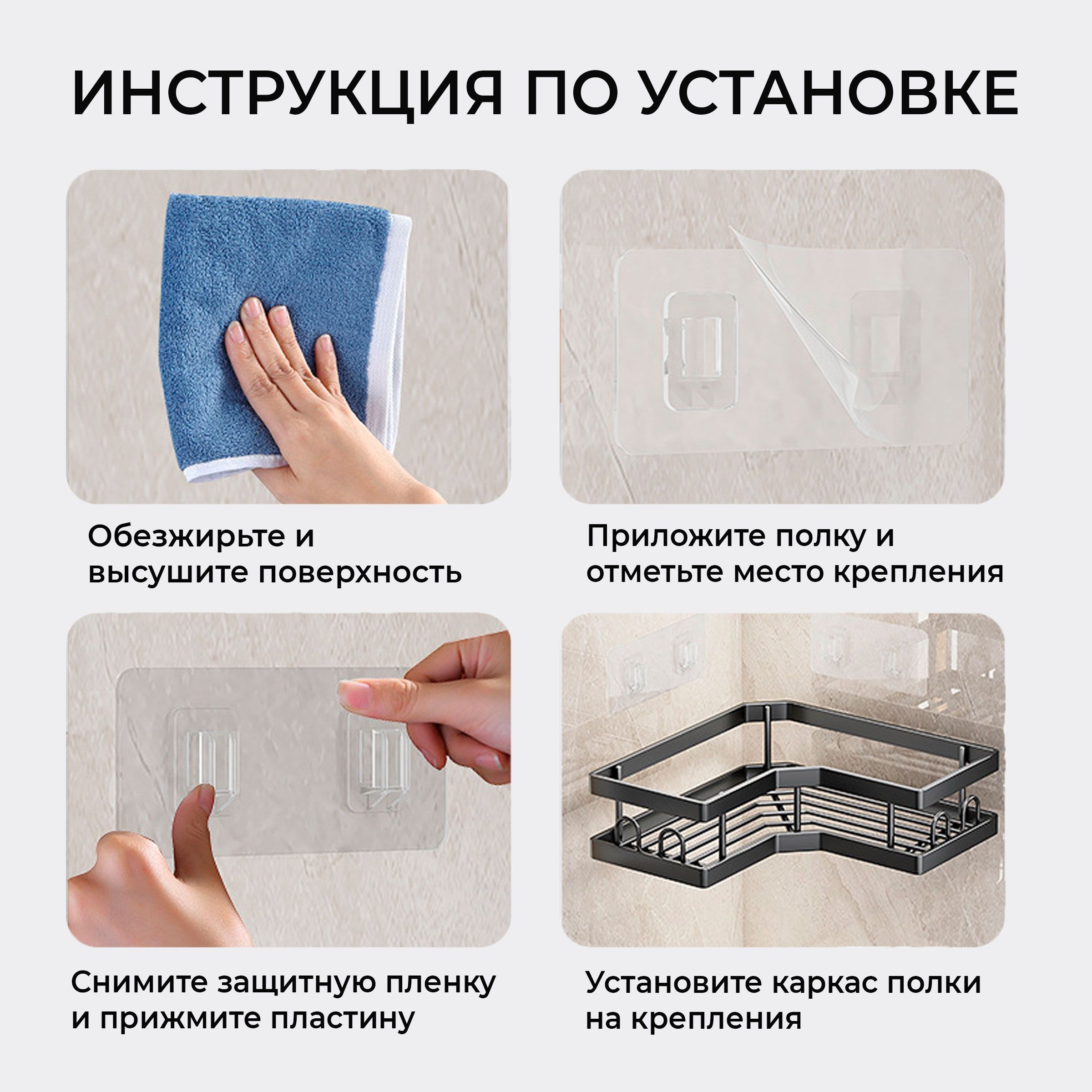 ИНСТРУКЦИЯ ПО УСТАНОВКЕ

Обезжирьте и высушите поверхность

Приложите полку и отметьте место крепления

Снимите защитную пленку и прижмите пластину

Установите каркас полки на крепления