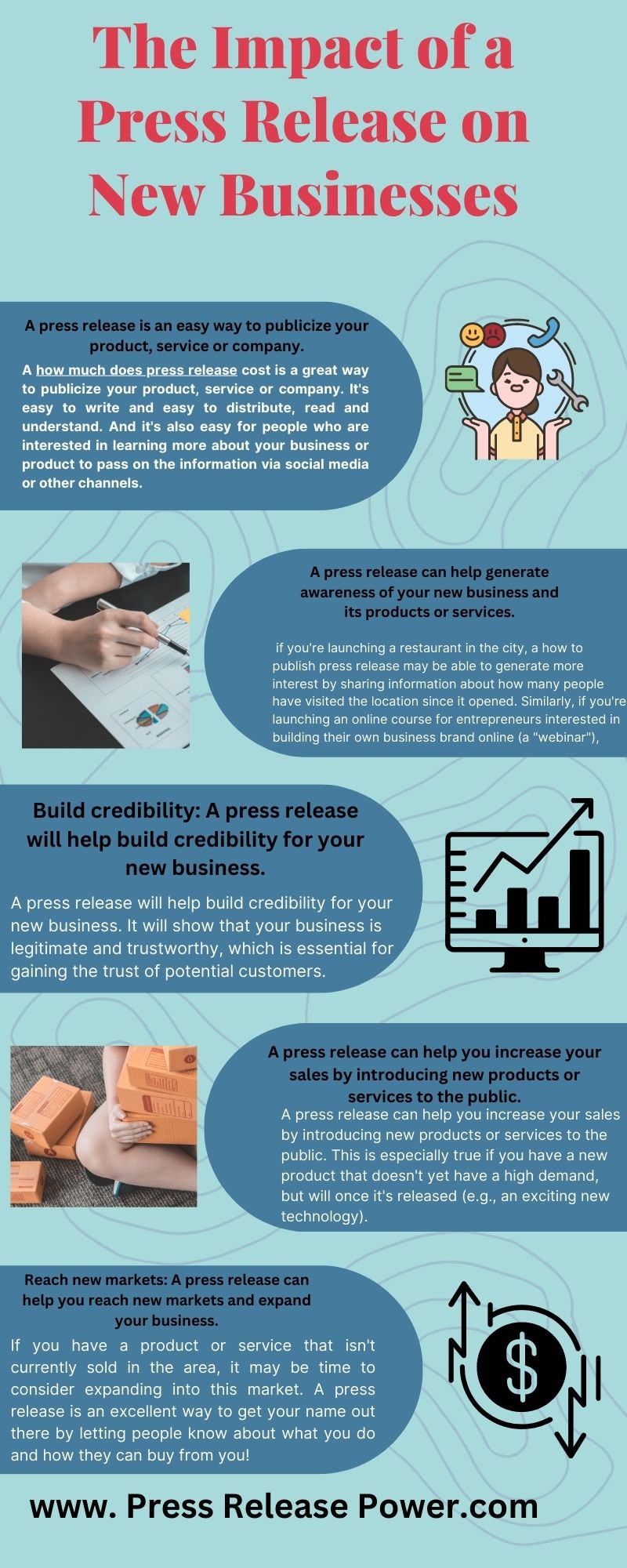 The Impact of a Press Release on New Businesses

A press release is an easy way to publicize your product, service or company.

A how much does press release cost is a great way to publicize your product, service or company. It's easy to write and easy to distribute, read and understand. And it's also easy for people who are interested in learning more about your business or product to pass on the information via social media or other channels.

A press release can help generate awareness of your new business and its products or services.

if you're launching a restaurant in the city, a how to publish press release may be able to generate more interest by sharing information about how many people have visited the location since it opened. Similarly, if you're launching an online course for entrepreneurs interested in building their own business brand online (a "webinar"),

Build credibility: A press release will help build credibility for your new business.

A press release will help build credibility for your new business. It will show that your business is legitimate and trustworthy, which is essential for gaining the trust of potential customers.

A press release can help you increase your sales by introducing new products or services to the public.

A press release can help you increase your sales by introducing new products or services to the public. This is especially true if you have a new product that doesn't yet have a high demand, but will once it's released (e.g., an exciting new technology).

Reach new markets: A press release can help you reach new markets and expand your business.

If you have a product or service that isn't currently sold in the area, it may be time to consider expanding into this market. A press release is an excellent way to get your name out there by letting people know about what you do and how they can buy from you!

www. Press Release Power.com