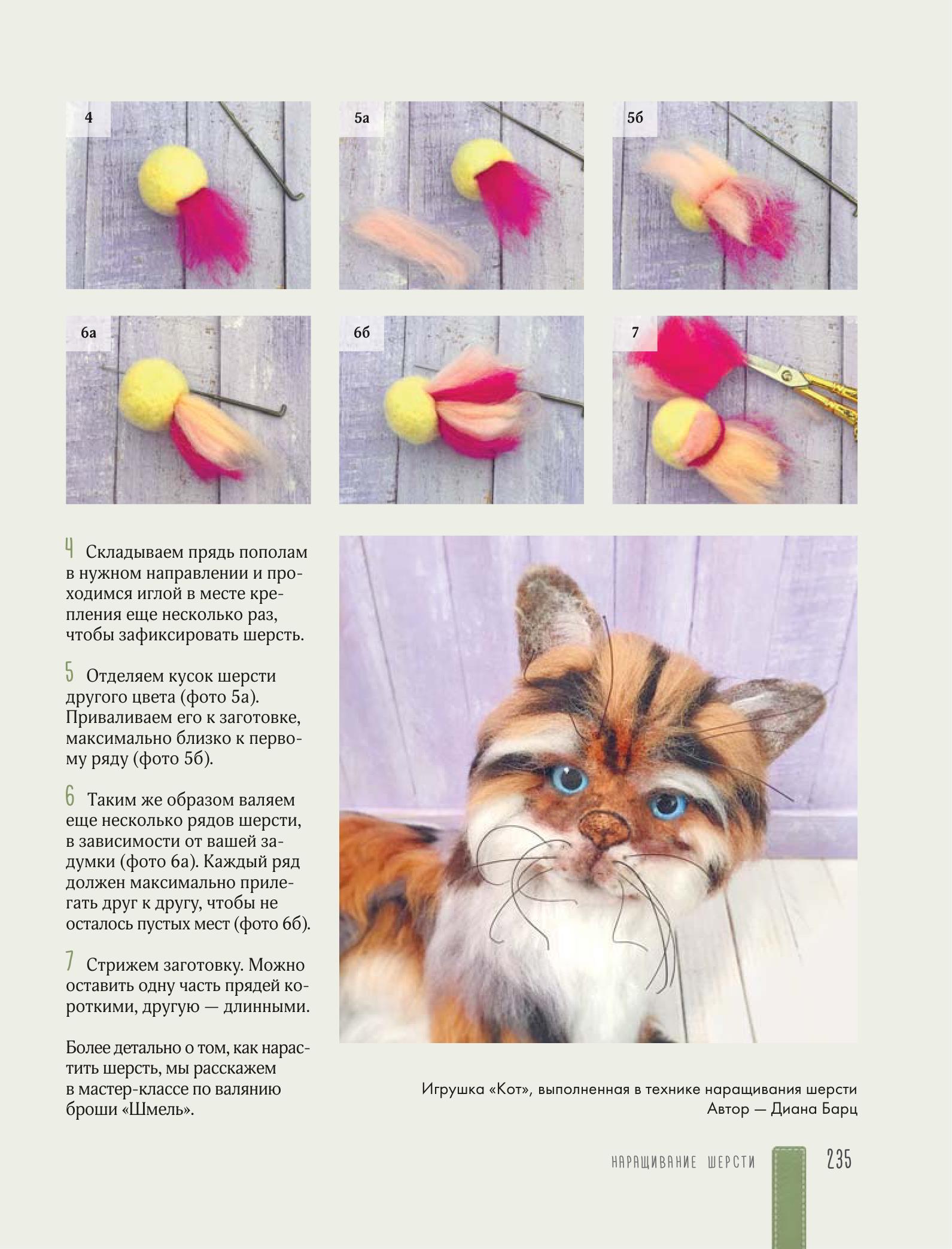 4

5а

5б

6а

6б

7

4 Складываем прядь пополам в нужном направлении и проходимся иглой в месте крепления еще несколько раз, чтобы зафиксировать шерсть.

5 Отделяем кусок шерсти другого цвета (фото 5а). Приваливаем его к заготовке, максимально близко к первому ряду (фото 5б).

6 Таким же образом валяем еще несколько рядов шерсти, в зависимости от вашей задумки (фото 6а). Каждый ряд должен максимально прилегать друг к другу, чтобы не осталось пустых мест (фото 6б).

7 Стрижем заготовку. Можно оставить одну часть прядей короткими, другую — длинными.

Более детально о том, как нарастить шерсть, мы расскажем в мастер-классе по валянию броши «Шмель».

Игрушка «Кот», выполненная в технике наращивания шерсти
Автор — Диана Барц

НАРАЩИВАНИЕ ШЕРСТИ 235