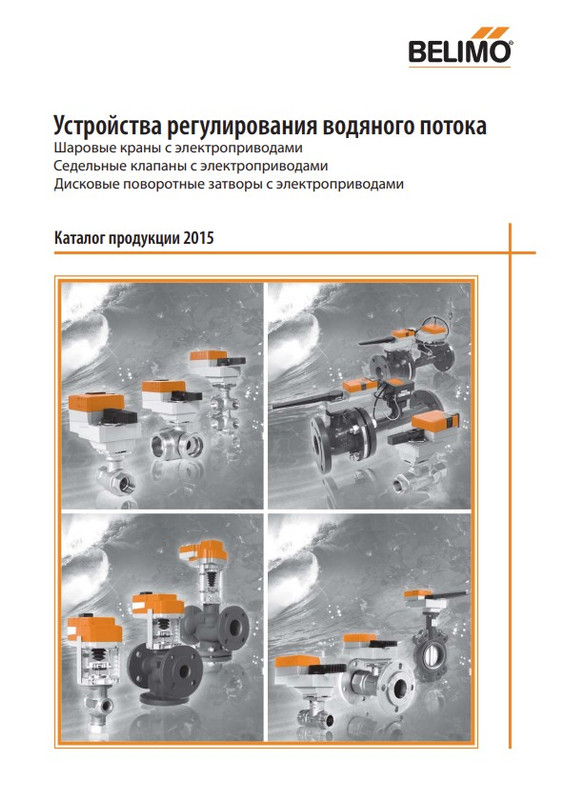 BELIMO®

Устройства регулирования водяного потока
Шаровые краны с электроприводами
Седельные клапаны с электроприводами
Дисковые поворотные затворы с электроприводами

Каталог продукции 2015