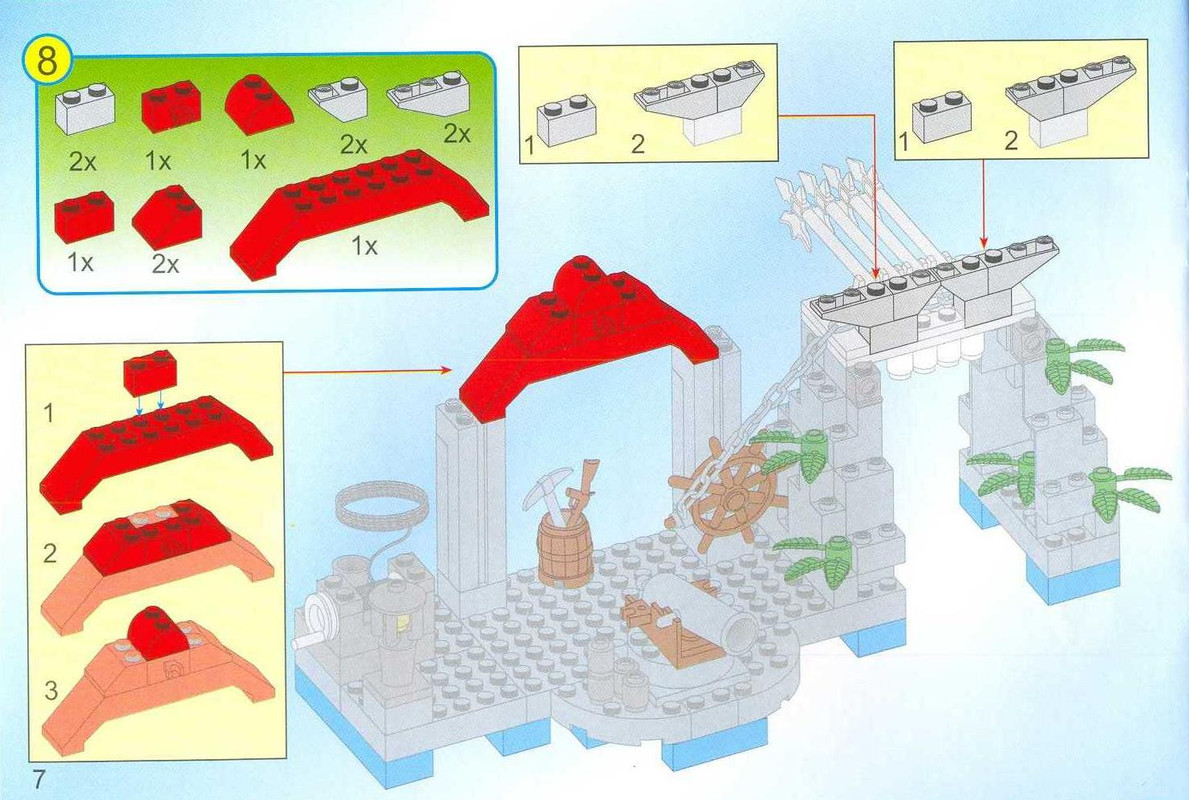 8

2x 1x 1x 2x 2x

1x 2x 1x

1 2

1 2

1

2

3

7