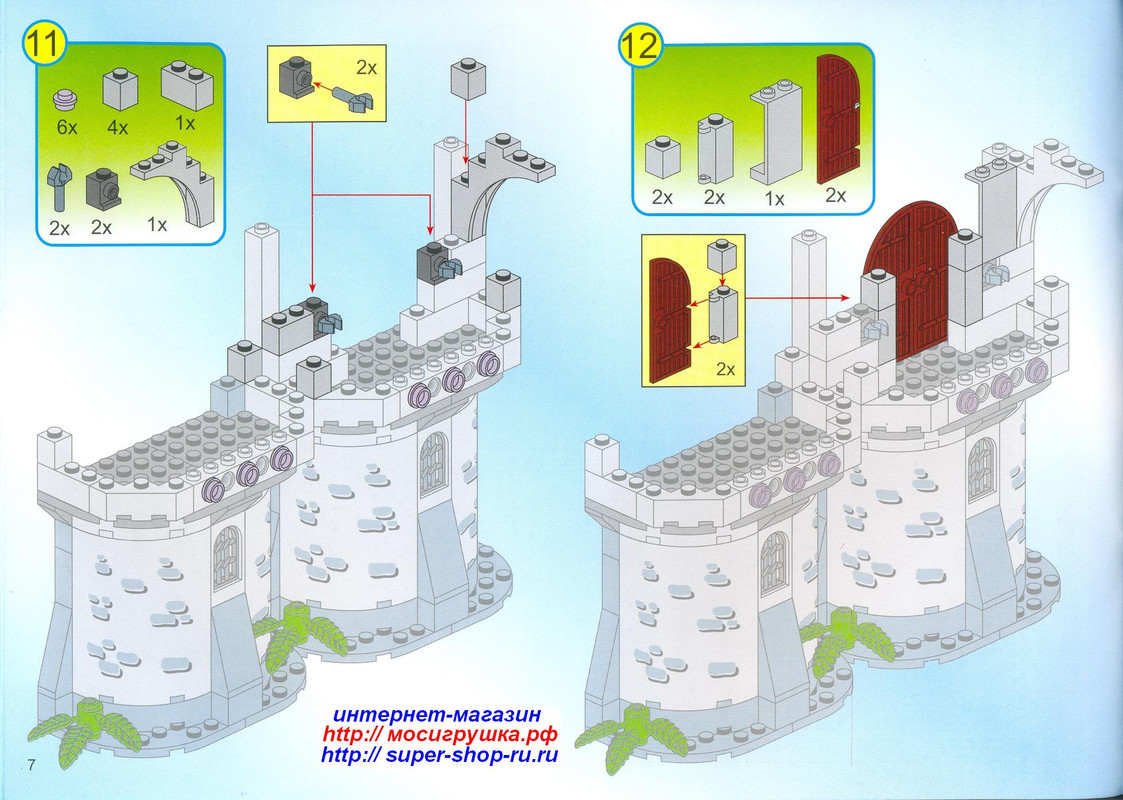 11

6x 4x 1x

2x 2x 1x

2x

12

2x 2x 1x 2x

2x

интернет-магазин
http:// мосигрушка.рф
http:// super-shop-ru.ru

7