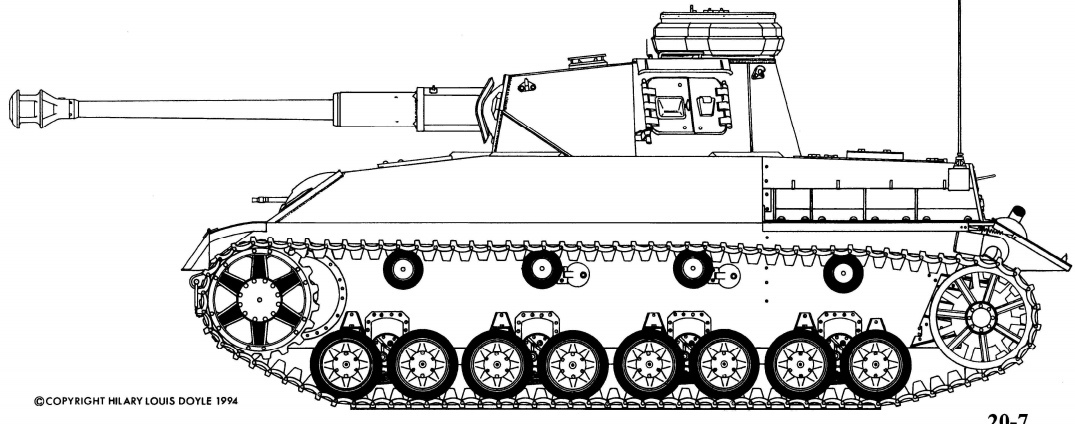 ©COPYRIGHT HILARY LOUIS DOYLE 1994

20-7