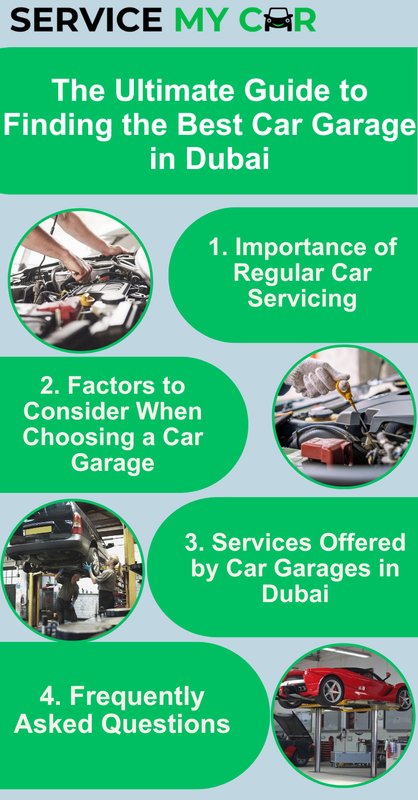 SERVICE MY CAR

The Ultimate Guide to Finding the Best Car Garage in Dubai

1. Importance of Regular Car Servicing

2. Factors to Consider When Choosing a Car Garage

3. Services Offered by Car Garages in Dubai

4. Frequently Asked Questions