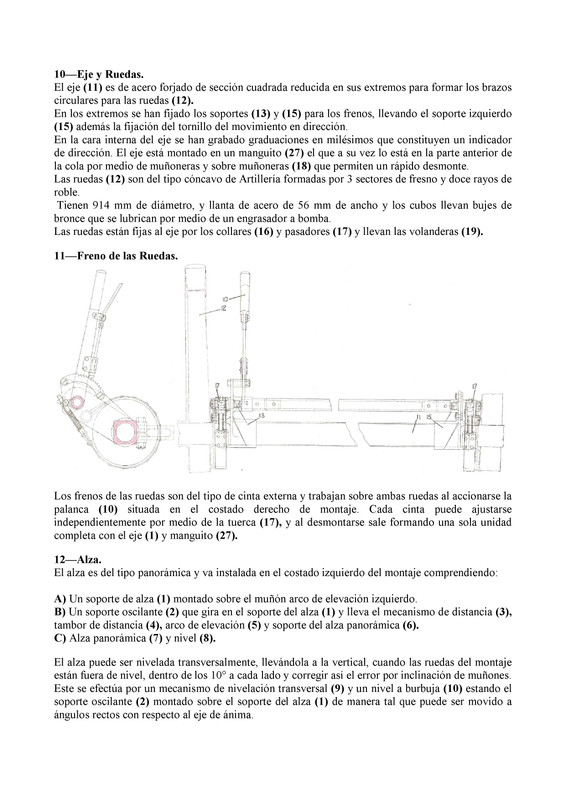 10—Eje y Ruedas.
El eje (11) es de acero forjado de sección cuadrada reducida en sus extremos para formar los brazos circulares para las ruedas (12).
En los extremos se han fijado los soportes (13) y (15) para los frenos, llevando el soporte izquierdo (15) además la fijación del tornillo del movimiento en dirección.
En la cara interna del eje se han grabado graduaciones en milésimos que constituyen un indicador de dirección. El eje está montado en un manguito (27) el que a su vez lo está en la parte anterior de la cola por medio de muñoneras y sobre muñoneras (18) que permiten un rápido desmonte.
Las ruedas (12) son del tipo cóncavo de Artillería formadas por 3 sectores de fresno y doce rayos de roble.
Tienen 914 mm de diámetro, y llanta de acero de 56 mm de ancho y los cubos llevan bujes de bronce que se lubrican por medio de un engrasador a bomba.
Las ruedas están fijas al eje por los collares (16) y pasadores (17) y llevan las volanderas (19).

11—Freno de las Ruedas.

10
12
17
13
11
15
17

Los frenos de las ruedas son del tipo de cinta externa y trabajan sobre ambas ruedas al accionarse la palanca (10) situada en el costado derecho de montaje. Cada cinta puede ajustarse independientemente por medio de la tuerca (17), y al desmontarse sale formando una sola unidad completa con el eje (1) y manguito (27).

12—Alza.
El alza es del tipo panorámica y va instalada en el costado izquierdo del montaje comprendiendo:

A) Un soporte de alza (1) montado sobre el muñón arco de elevación izquierdo.
B) Un soporte oscilante (2) que gira en el soporte del alza (1) y lleva el mecanismo de distancia (3), tambor de distancia (4), arco de elevación (5) y soporte del alza panorámica (6).
C) Alza panorámica (7) y nivel (8).

El alza puede ser nivelada transversalmente, llevándola a la vertical, cuando las ruedas del montaje están fuera de nivel, dentro de los 10° a cada lado y corregir así el error por inclinación de muñones. Este se efectúa por un mecanismo de nivelación transversal (9) y un nivel a burbuja (10) estando el soporte oscilante (2) montado sobre el soporte del alza (1) de manera tal que puede ser movido a ángulos rectos con respecto al eje de ánima.