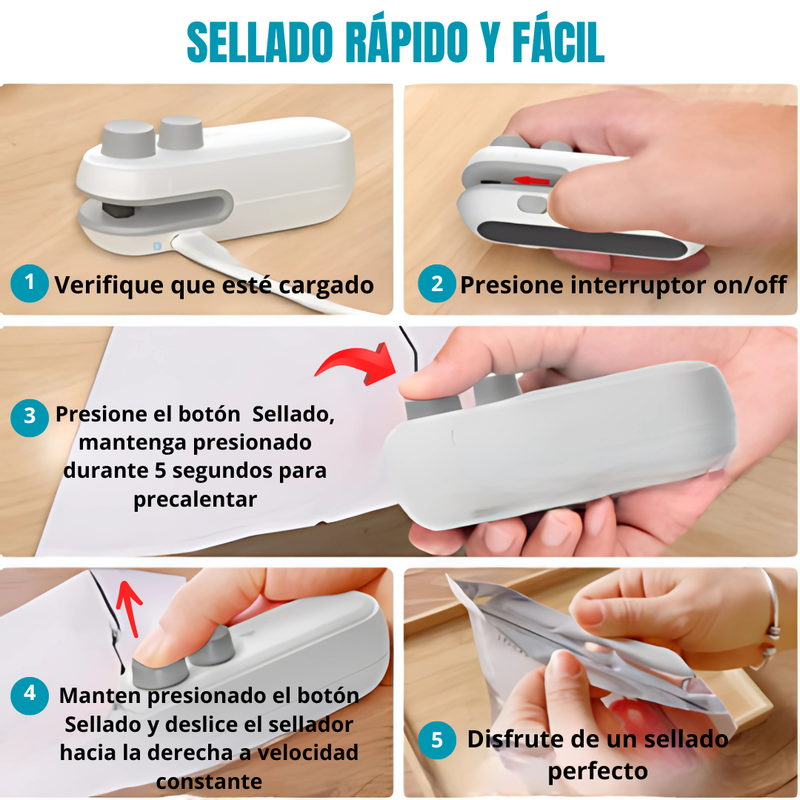 SELLADO RÁPIDO Y FÁCIL

1 Verifique que esté cargado

2 Presione interruptor on/off

3 Presione el botón Sellado, mantenga presionado durante 5 segundos para precalentar

4 Manten presionado el botón Sellado y deslice el sellador hacia la derecha a velocidad constante

5 Disfrute de un sellado perfecto