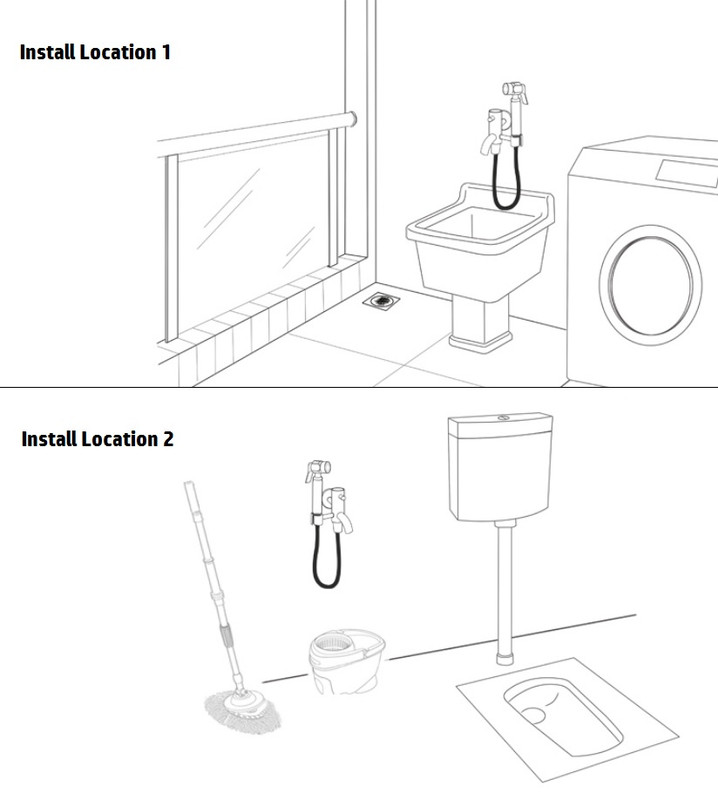 Install Location 1

Install Location 2