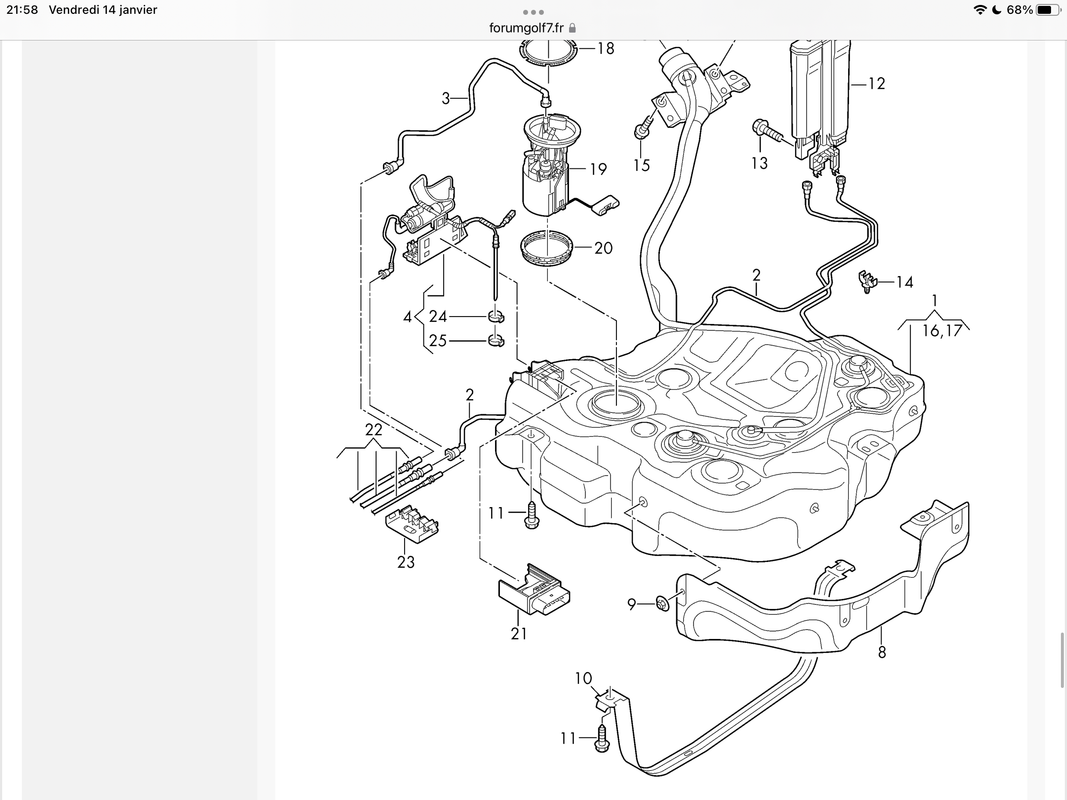 21:58 Vendredi 14 janvier

68%

forumgolf7.fr

18
3
12
19
15
13
20
2
14
1
16,17
4
24
25
2
22
11
23
21
9
8
10
11