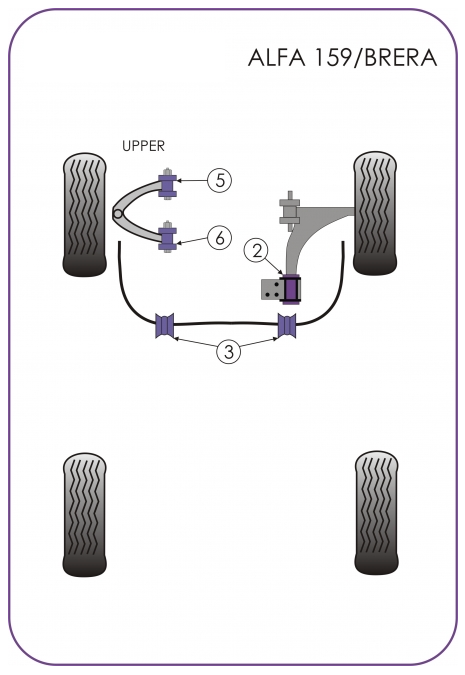 ALFA 159/BRERA

UPPER

5

6

2

3