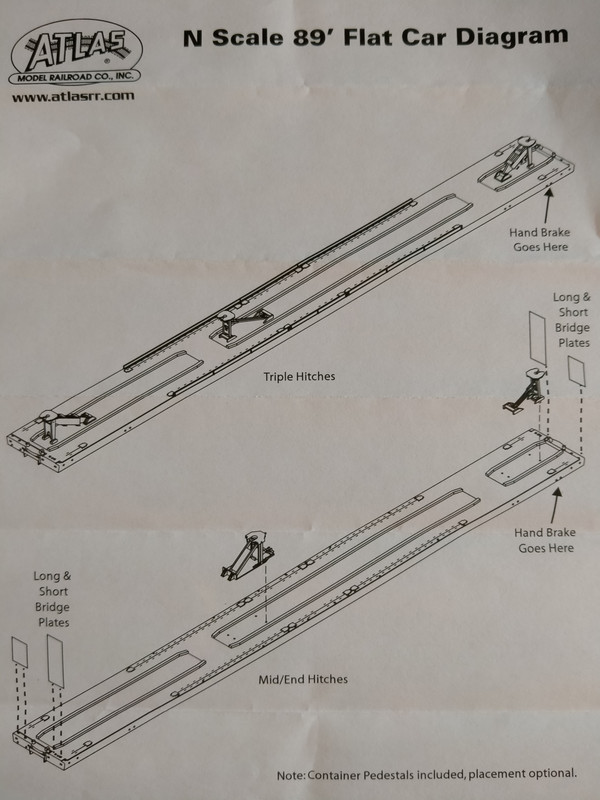 ATLAS
MODEL RAILROAD CO., INC.
www.atlasrr.com

N Scale 89' Flat Car Diagram

Hand Brake Goes Here

Triple Hitches

Long & Short Bridge Plates

Hand Brake Goes Here

Long & Short Bridge Plates

Mid/End Hitches

Note: Container Pedestals included, placement optional.