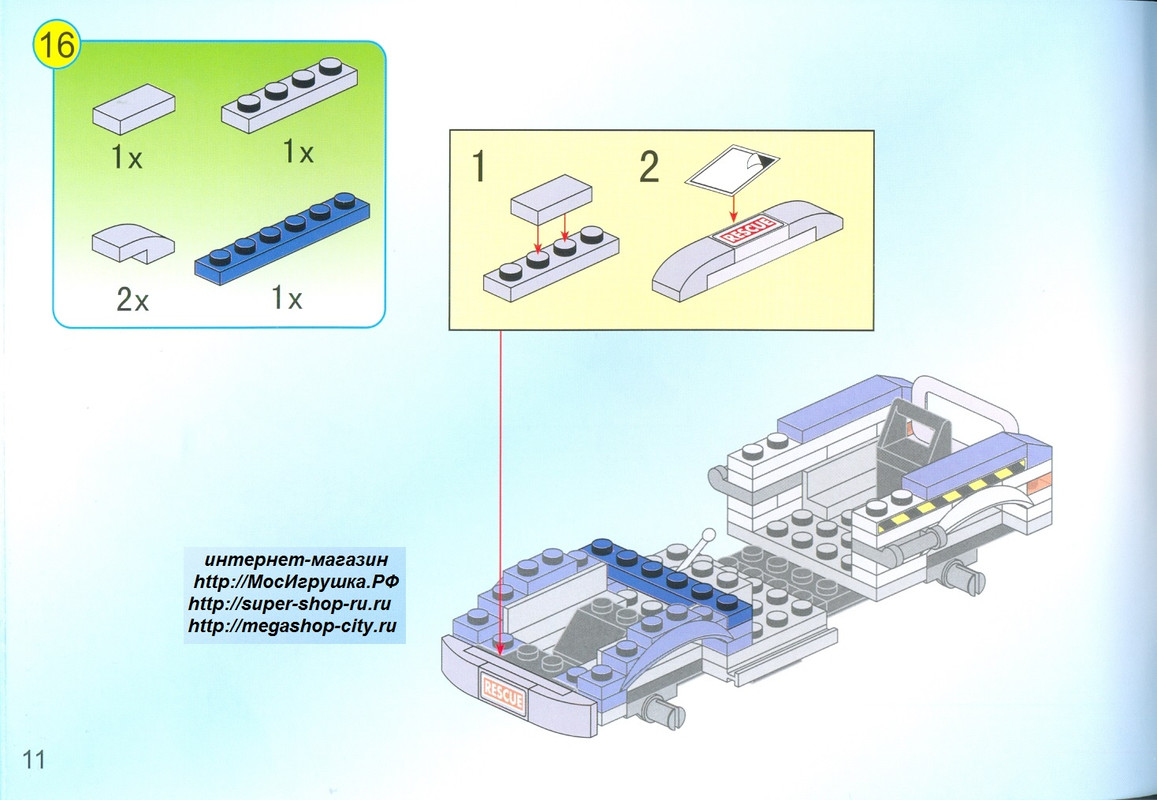 16

1x

1x

2x

1x

1

2

RESCUE

интернет-магазин
http://МосИгрушка.РФ
http://super-shop-ru.ru
http://megashop-city.ru

RESCUE

11