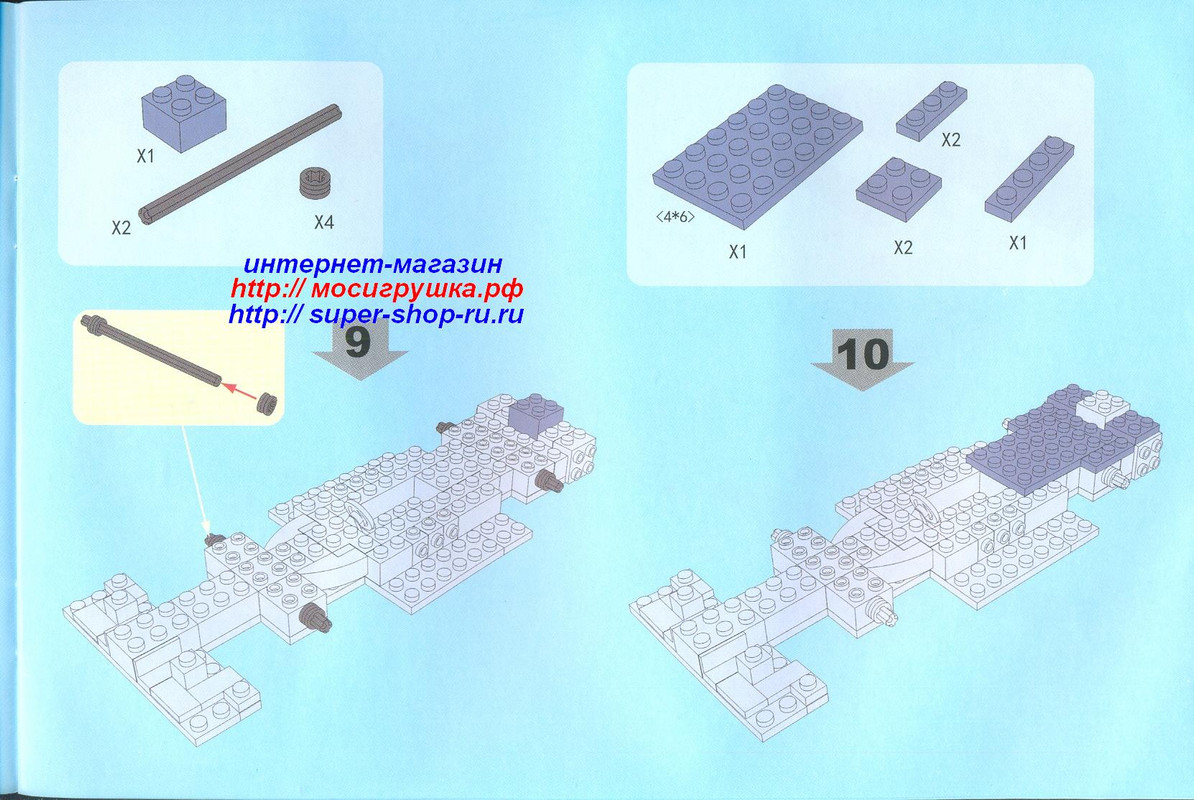 X1
X2
X4

интернет-магазин
http:// мосигрушка.рф
http:// super-shop-ru.ru

9

<4*6>
X1
X2
X2
X1

10