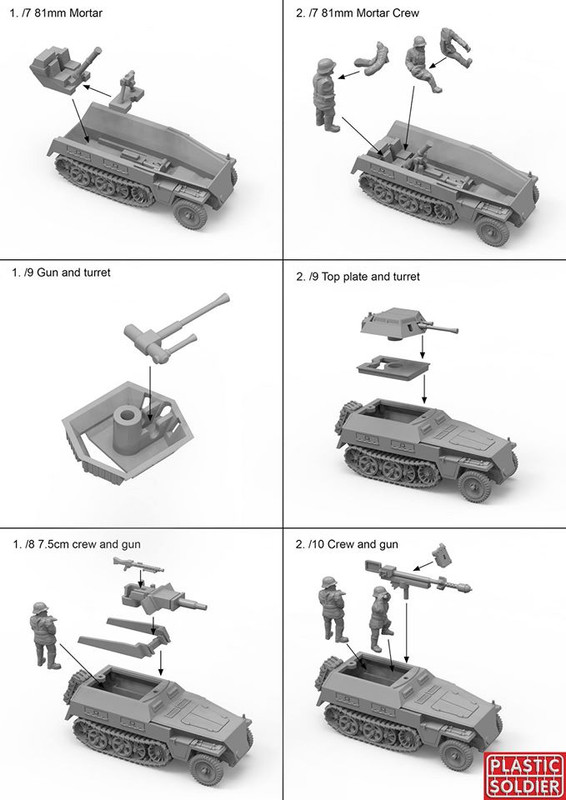 1. /7 81mm Mortar

2. /7 81mm Mortar Crew

1. /9 Gun and turret

2. /9 Top plate and turret

1. /8 7.5cm crew and gun

2. /10 Crew and gun

PLASTIC SOLDIER