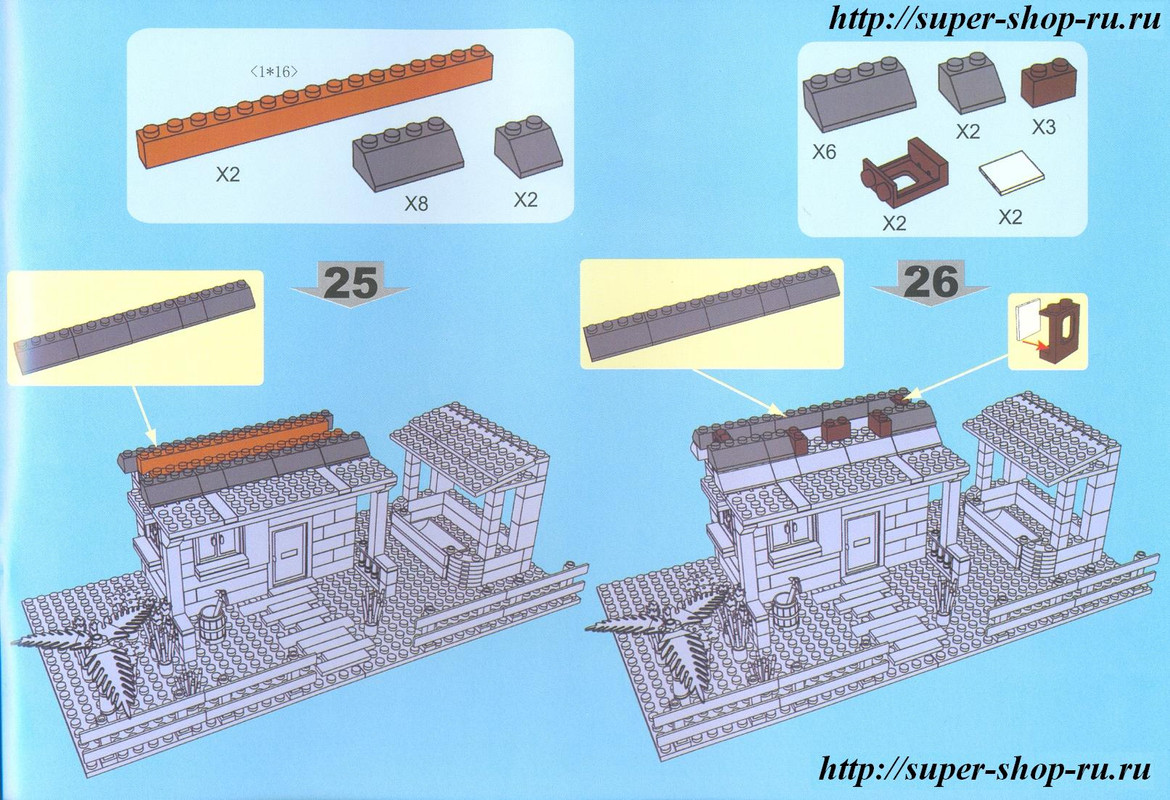 http://super-shop-ru.ru

〈1*16〉

X2

X8

X2

X6

X2

X3

X2

X2

25

26

http://super-shop-ru.ru