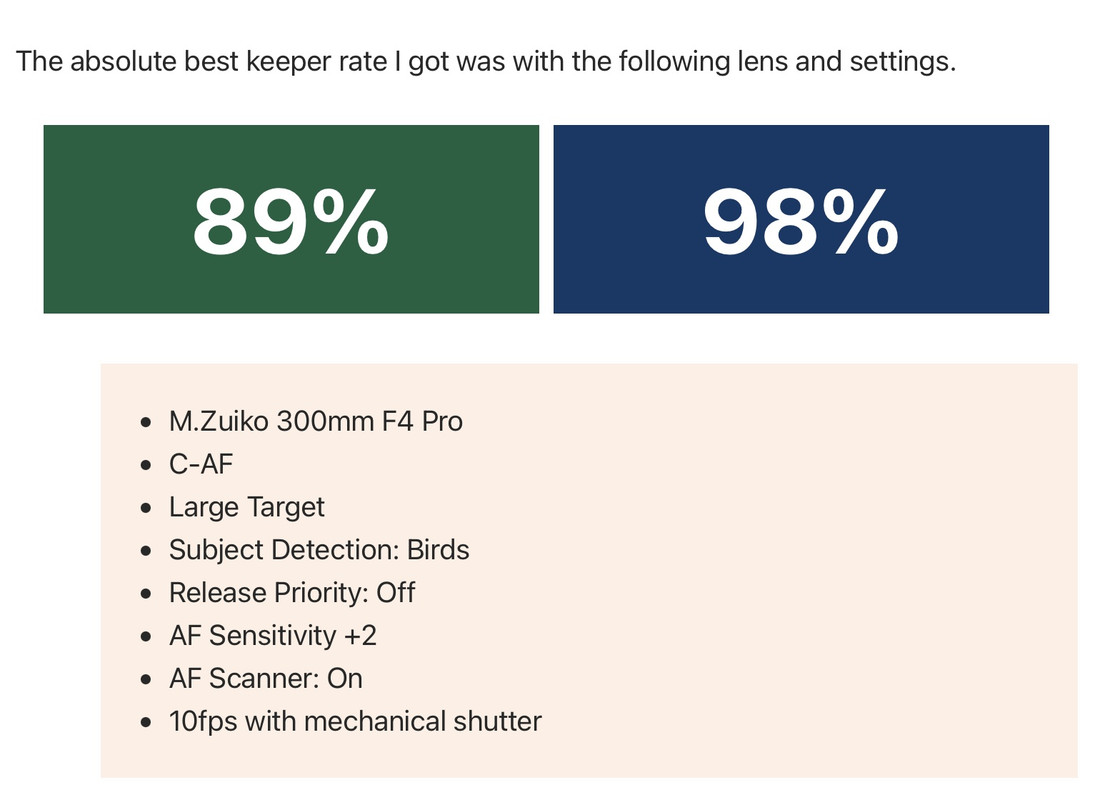 The absolute best keeper rate I got was with the following lens and settings.

89%

98%

- M.Zuiko 300mm F4 Pro
- C-AF
- Large Target
- Subject Detection: Birds
- Release Priority: Off
- AF Sensitivity +2
- AF Scanner: On
- 10fps with mechanical shutter