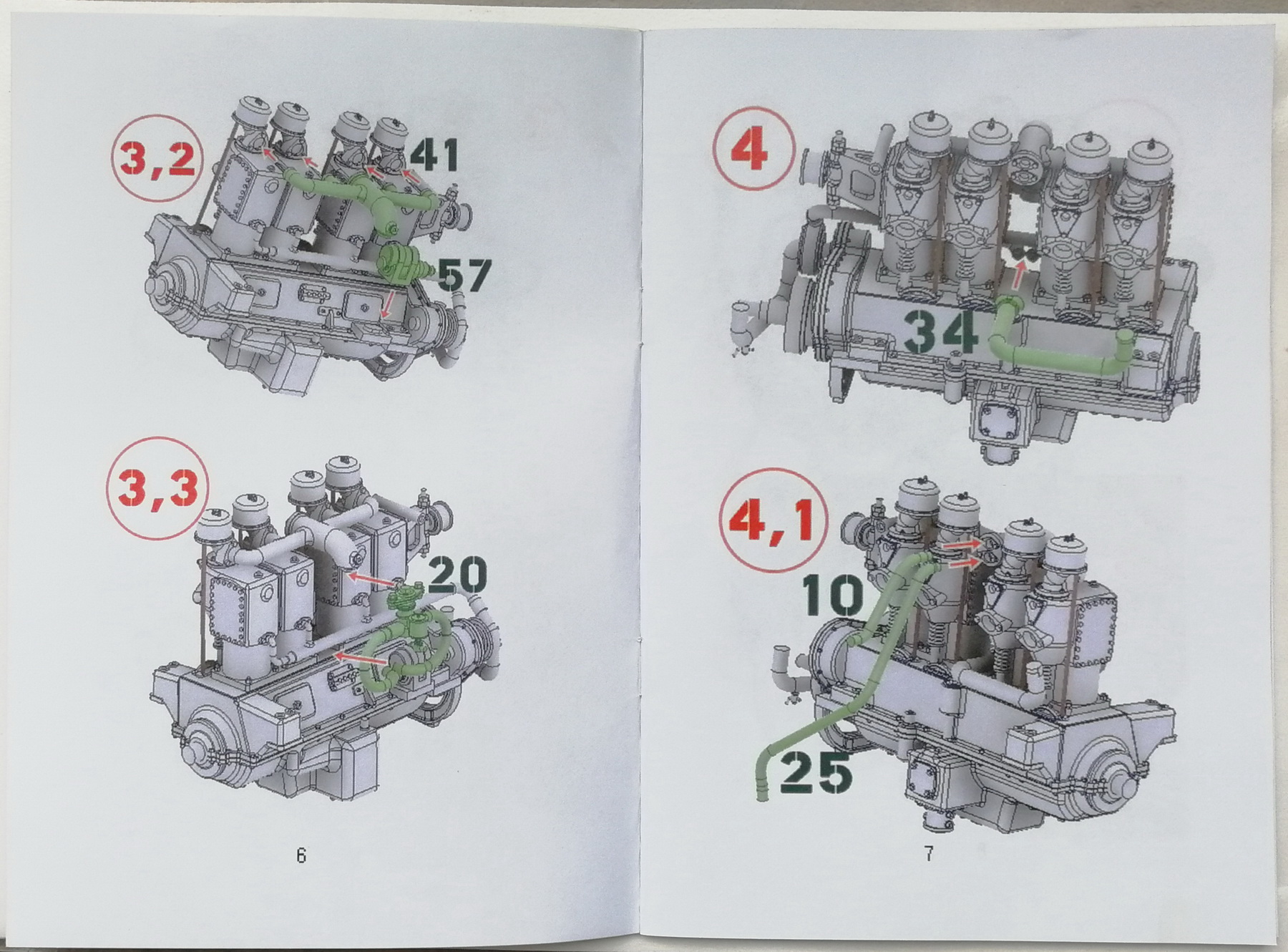 3,2

41

57

3,3

20

6

4

34

4,1

10

25

7