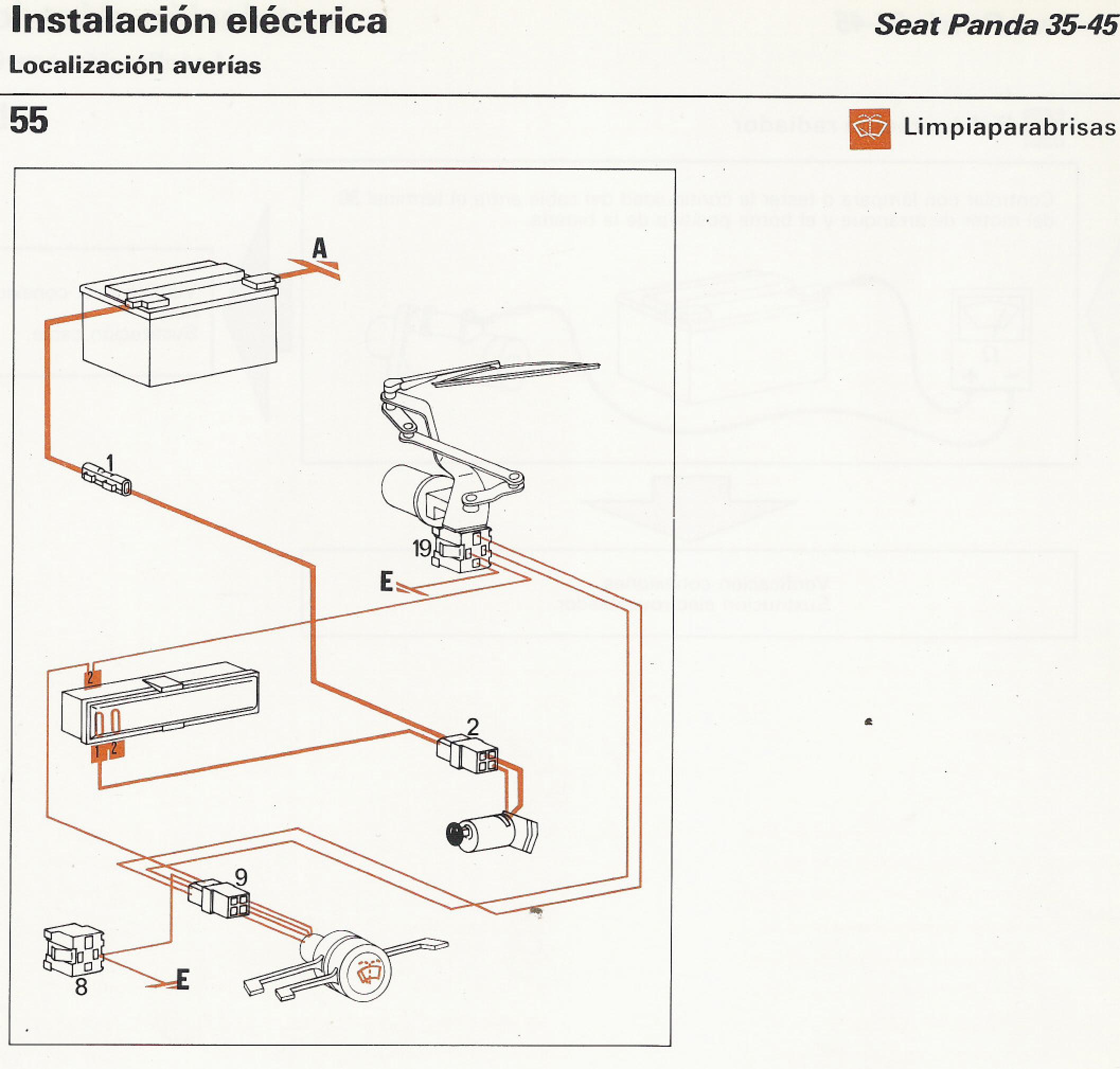 Instalación eléctrica

Seat Panda 35-45

Localización averías

55

Limpiaparabrisas

A

1

19

E

2

1 2

2

9

8

E