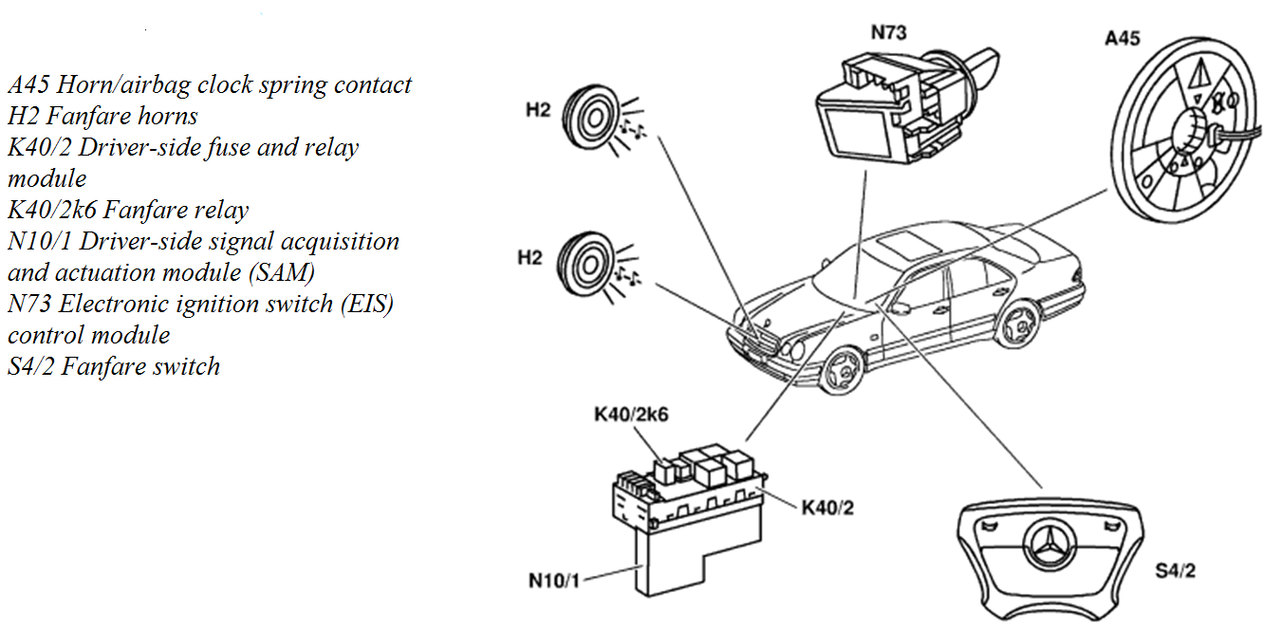 A45 Horn/airbag clock spring contact
H2 Fanfare horns
K40/2 Driver-side fuse and relay module
K40/2k6 Fanfare relay
N10/1 Driver-side signal acquisition and actuation module (SAM)
N73 Electronic ignition switch (EIS) control module
S4/2 Fanfare switch

N73
A45
H2
H2
K40/2k6
K40/2
N10/1
S4/2