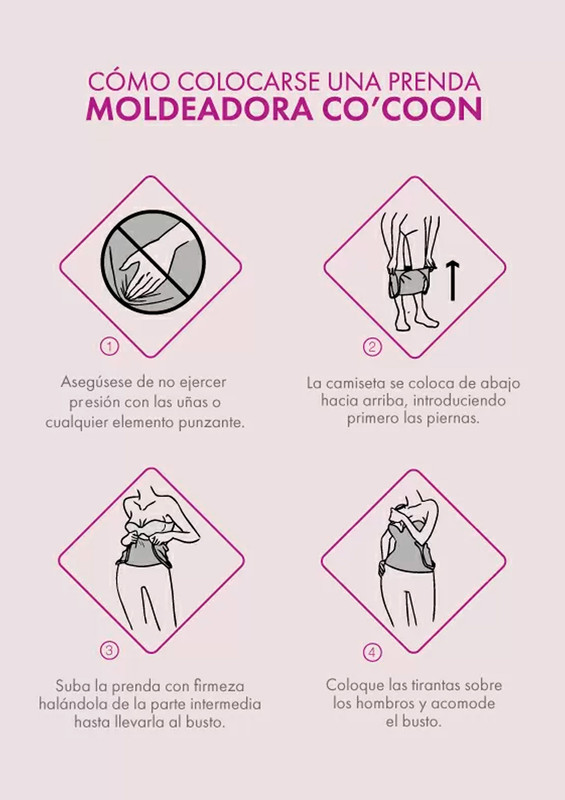 CÓMO COLOCARSE UNA PRENDA
MOLDEADORA CO'COON

1

Asegúsese de no ejercer presión con las uñas o cualquier elemento punzante.

2

La camiseta se coloca de abajo hacia arriba, introduciendo primero las piernas.

3

Suba la prenda con firmeza halándola de la parte intermedia hasta llevarla al busto.

4

Coloque las tirantas sobre los hombros y acomode el busto.