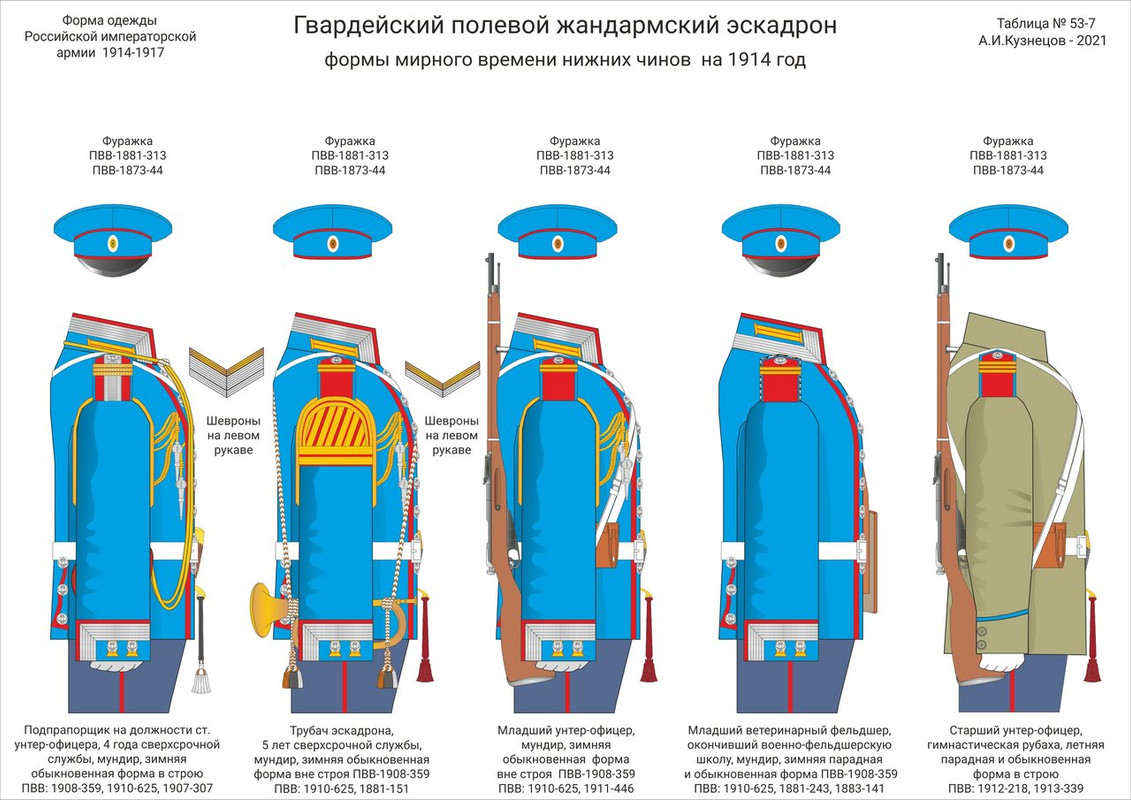 Форма одежды Российской императорской армии 1914-1917

Гвардейский полевой жандармский эскадрон

формы мирного времени нижних чинов на 1914 год

Таблица № 53-7
А.И.Кузнецов - 2021

Фуражка
ПВВ-1881-313
ПВВ-1873-44

Фуражка
ПВВ-1881-313
ПВВ-1873-44

Фуражка
ПВВ-1881-313
ПВВ-1873-44

Фуражка
ПВВ-1881-313
ПВВ-1873-44

Фуражка
ПВВ-1881-313
ПВВ-1873-44

Шевроны на левом рукаве

Шевроны на левом рукаве

Подпрапорщик на должности ст. унтер-офицера, 4 года сверхсрочной службы, мундир, зимняя обыкновенная форма в строю
ПВВ: 1908-359, 1910-625, 1907-307

Трубач эскадрона, 5 лет сверхсрочной службы, мундир, зимняя обыкновенная форма вне строя ПВВ-1908-359
ПВВ: 1910-625, 1881-151

Младший унтер-офицер, мундир, зимняя обыкновенная форма вне строя ПВВ-1908-359
ПВВ: 1910-625, 1911-446

Младший ветеринарный фельдшер, окончивший военно-фельдшерскую школу, мундир, зимняя парадная и обыкновенная форма ПВВ-1908-359
ПВВ: 1910-625, 1881-243, 1883-141

Старший унтер-офицер, гимнастическая рубаха, летняя парадная и обыкновенная форма в строю
ПВВ: 1912-218, 1913-339