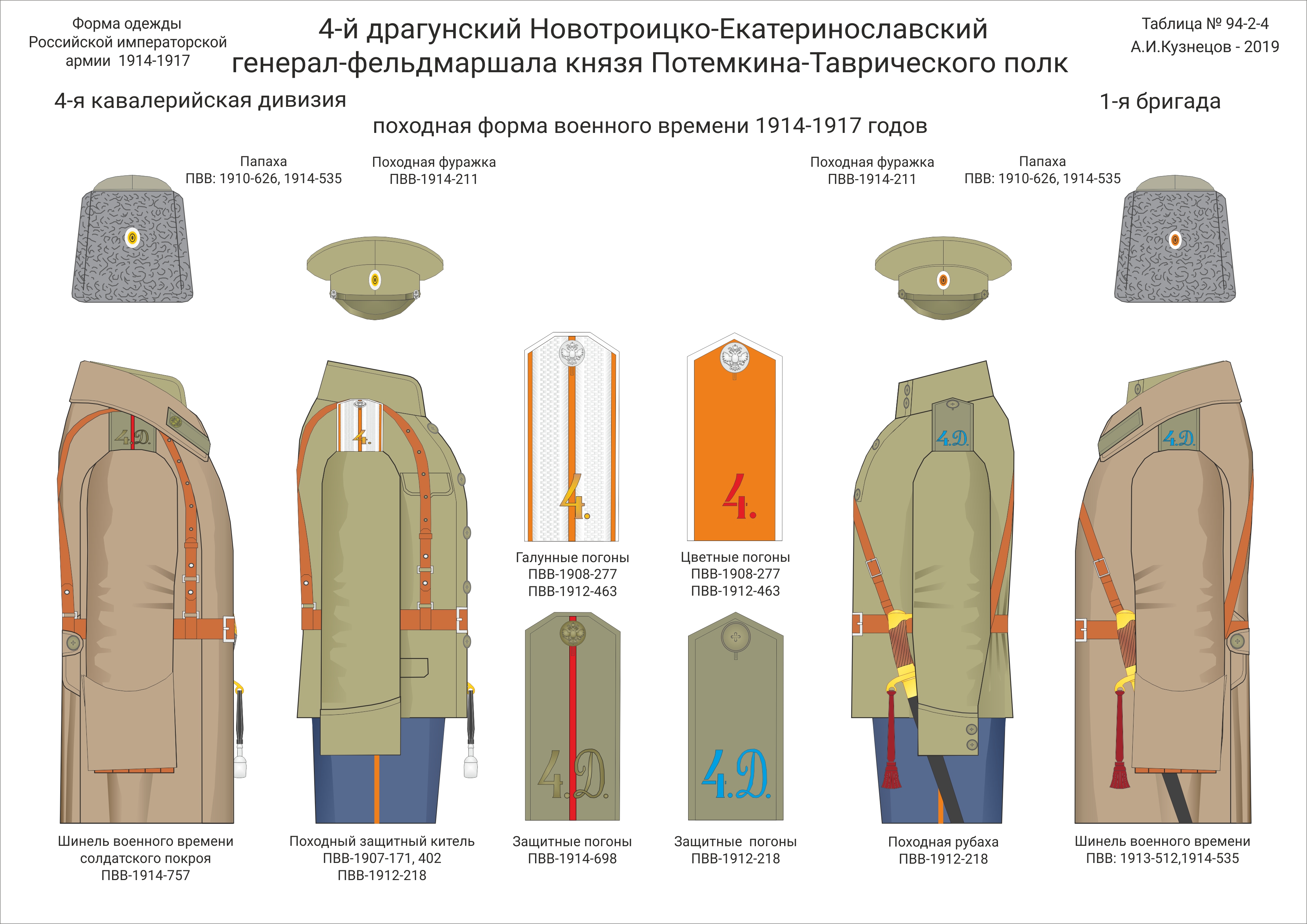 Форма одежды Российской императорской армии 1914-1917

4-й драгунский Новотроицко-Екатеринославский генерал-фельдмаршала князя Потемкина-Таврического полк

Таблица № 94-2-4
А.И.Кузнецов - 2019

4-я кавалерийская дивизия

1-я бригада

походная форма военного времени 1914-1917 годов

Папаха
ПВВ: 1910-626, 1914-535

Походная фуражка
ПВВ-1914-211

Походная фуражка
ПВВ-1914-211

Папаха
ПВВ: 1910-626, 1914-535

4.Д.

4.

4.

4.

4.Д.

4.Д.

Галунные погоны
ПВВ-1908-277
ПВВ-1912-463

Цветные погоны
ПВВ-1908-277
ПВВ-1912-463

4.Д.

4.Д.

Шинель военного времени солдатского покроя
ПВВ-1914-757

Походный защитный китель
ПВВ-1907-171, 402
ПВВ-1912-218

Защитные погоны
ПВВ-1914-698

Защитные погоны
ПВВ-1912-218

Походная рубаха
ПВВ-1912-218

Шинель военного времени
ПВВ: 1913-512,1914-535