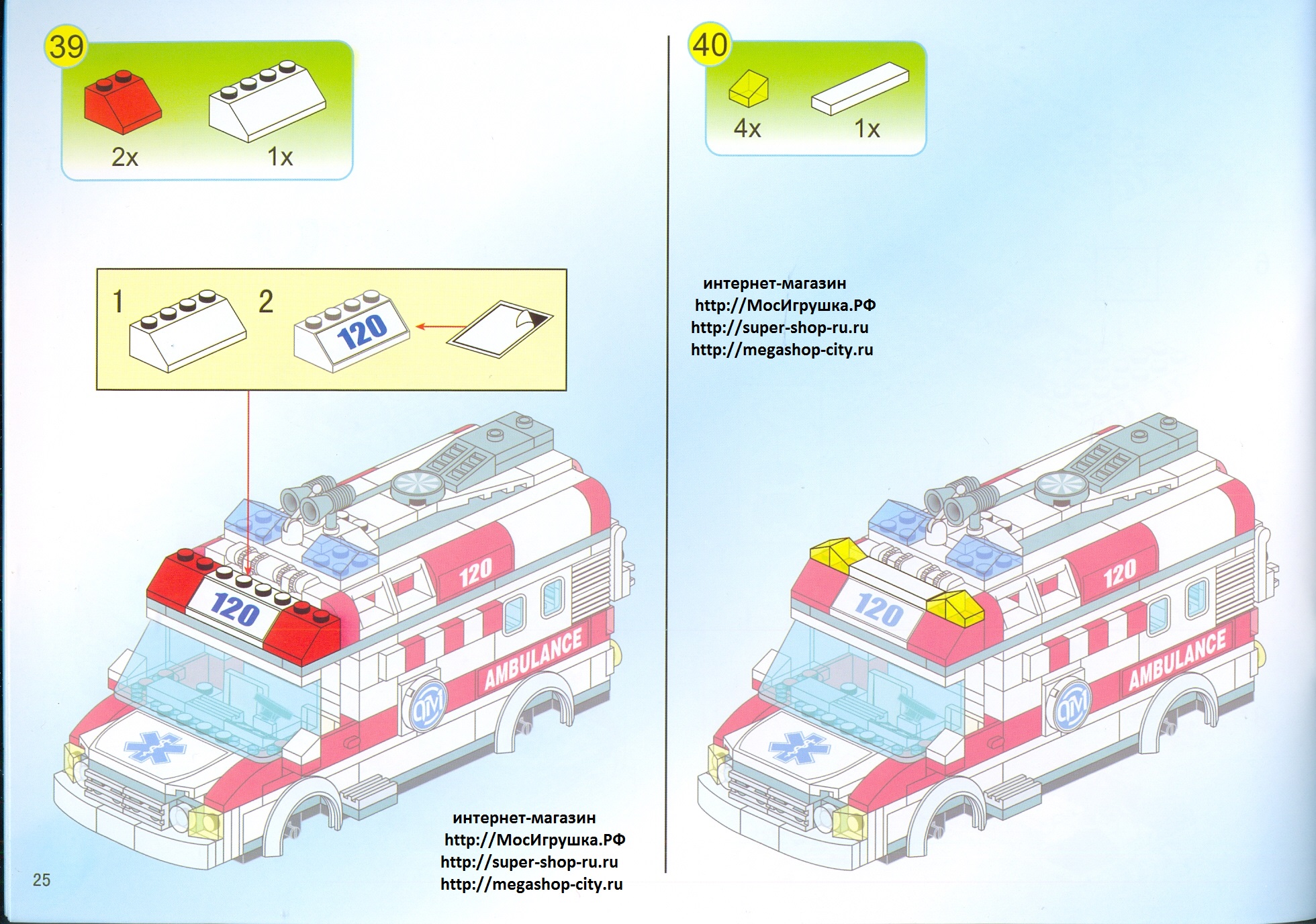 39

2x 1x

1 2

120

120

120

AMBULANCE

интернет-магазин
http://МосИгрушка.РФ
http://super-shop-ru.ru
http://megashop-city.ru

25

40

4x 1x

интернет-магазин
http://МосИгрушка.РФ
http://super-shop-ru.ru
http://megashop-city.ru

120

120

AMBULANCE