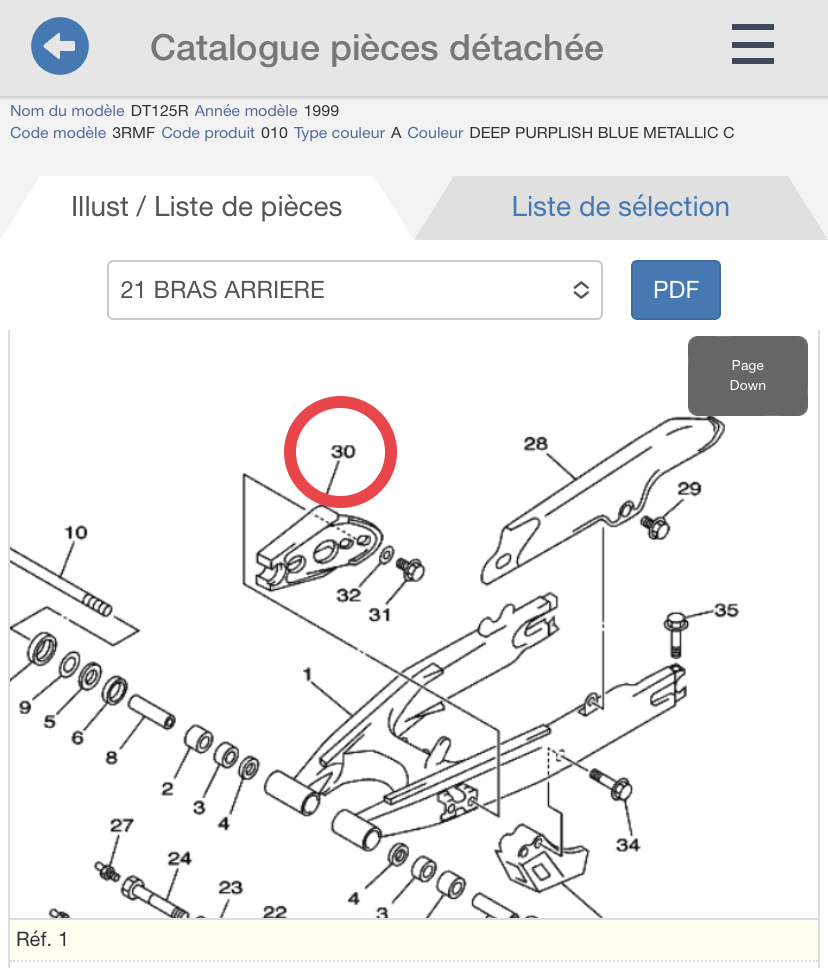 Catalogue pièces détachée

Nom du modèle DT125R Année modèle 1999
Code modèle 3RMF Code produit 010 Type couleur A Couleur DEEP PURPLISH BLUE METALLIC C

Illust / Liste de pièces

Liste de sélection

21 BRAS ARRIERE

PDF

Page Down

30
28
29
10
32
31
35
1
9
5
6
8
2
3
4
34
27
24
23
22
4
3

Réf. 1