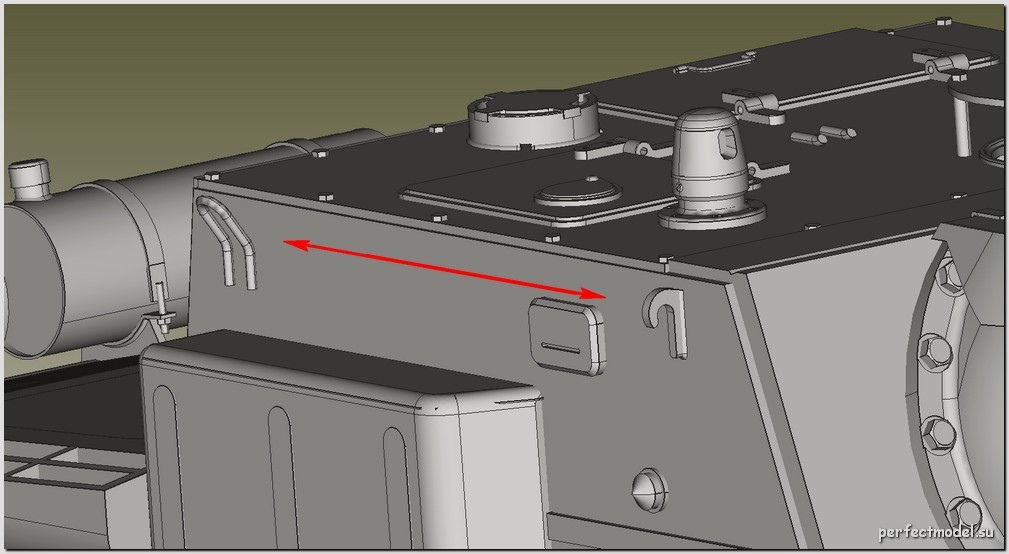 perfectmodel.su