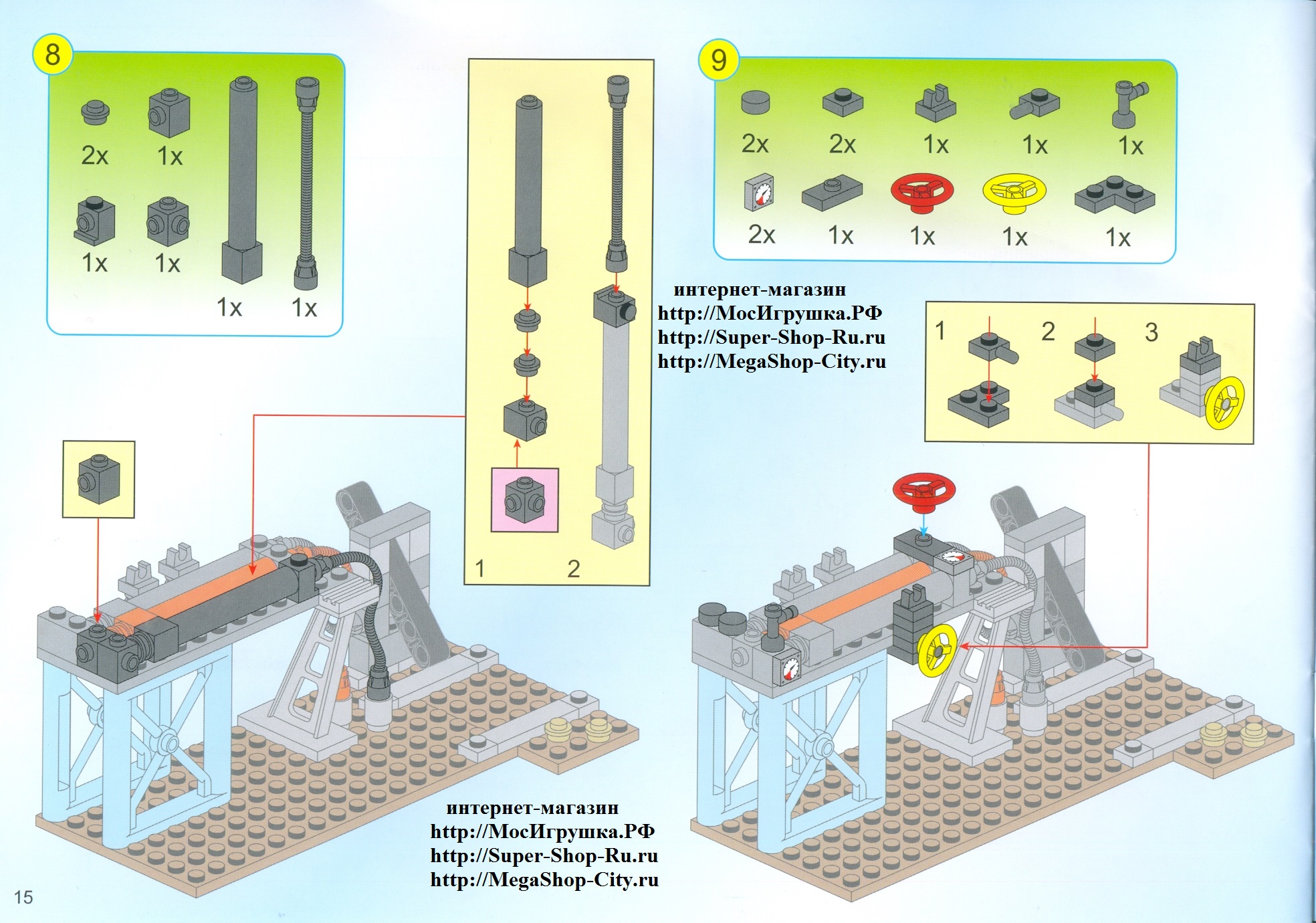 8

2x 1x

1x 1x 1x 1x

1 2

интернет-магазин
http://МосИгрушка.РФ
http://Super-Shop-Ru.ru
http://MegaShop-City.ru

9

2x 2x 1x 1x 1x

2x 1x 1x 1x 1x

1 2 3

интернет-магазин
http://МосИгрушка.РФ
http://Super-Shop-Ru.ru
http://MegaShop-City.ru

15