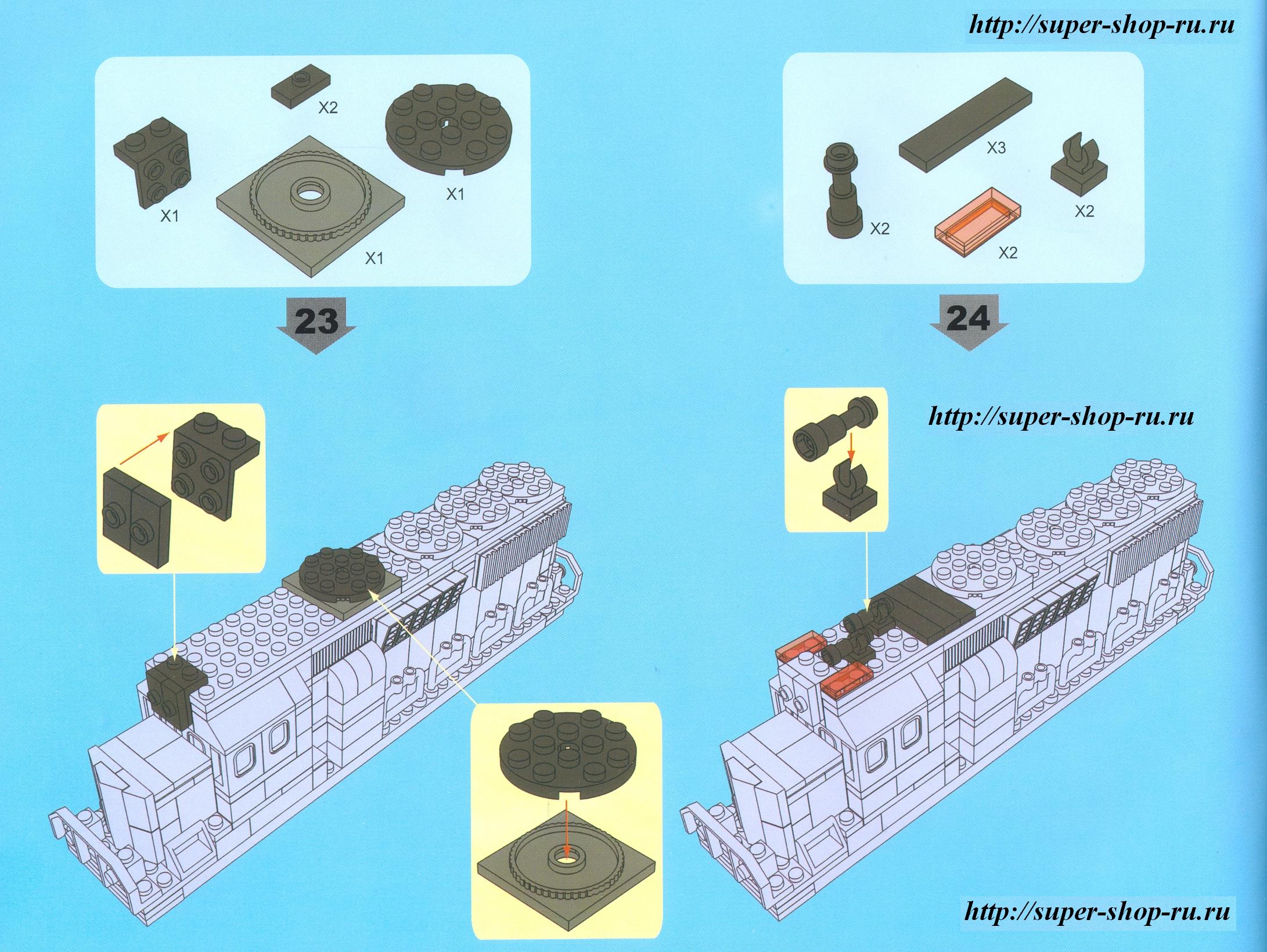 http://super-shop-ru.ru

X2
X1
X1
X1

23

X3
X2
X2
X2

24

http://super-shop-ru.ru

http://super-shop-ru.ru