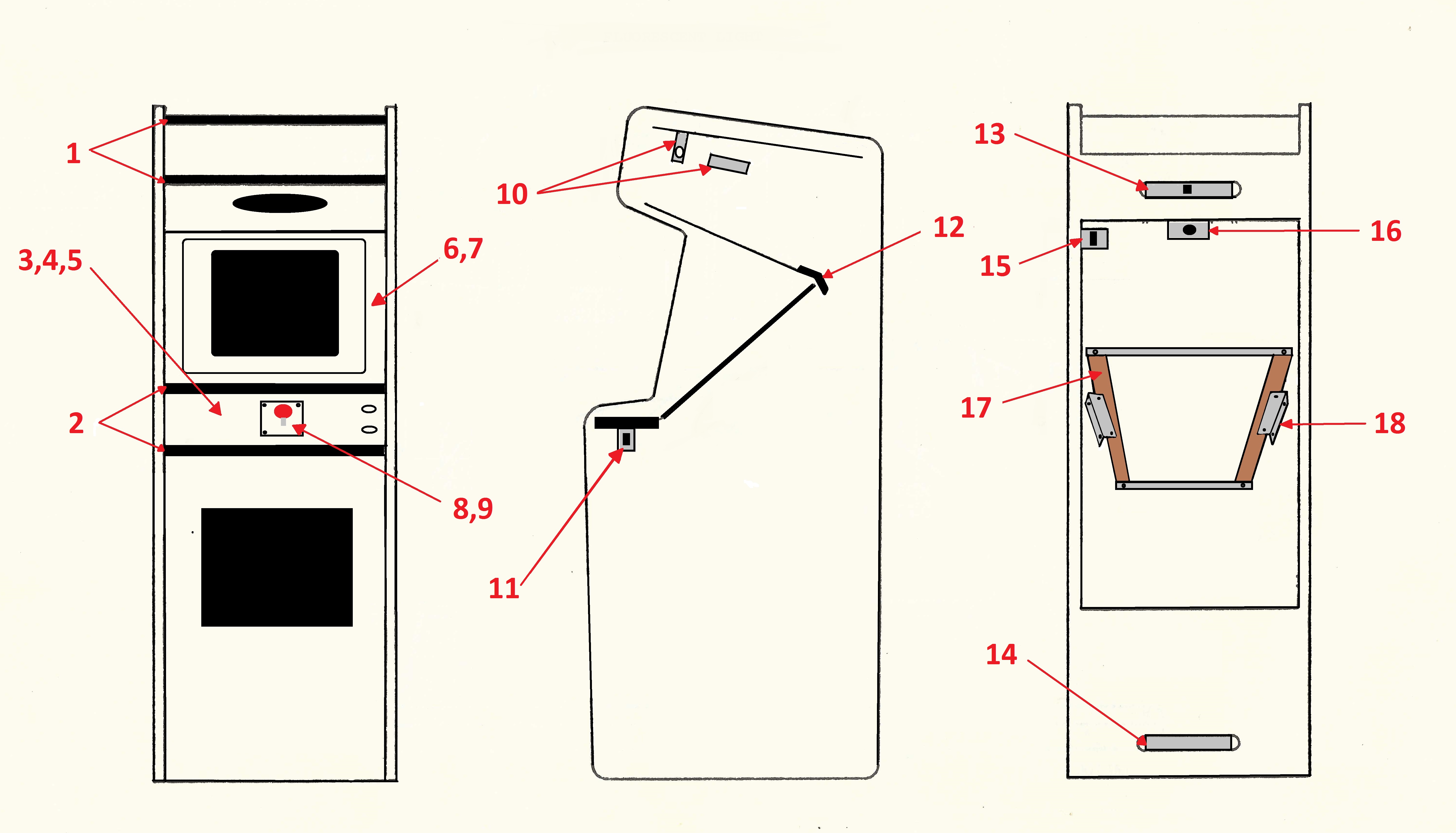 1

3,4,5

6,7

2

8,9

10

12

11

13

16

15

17

18

14