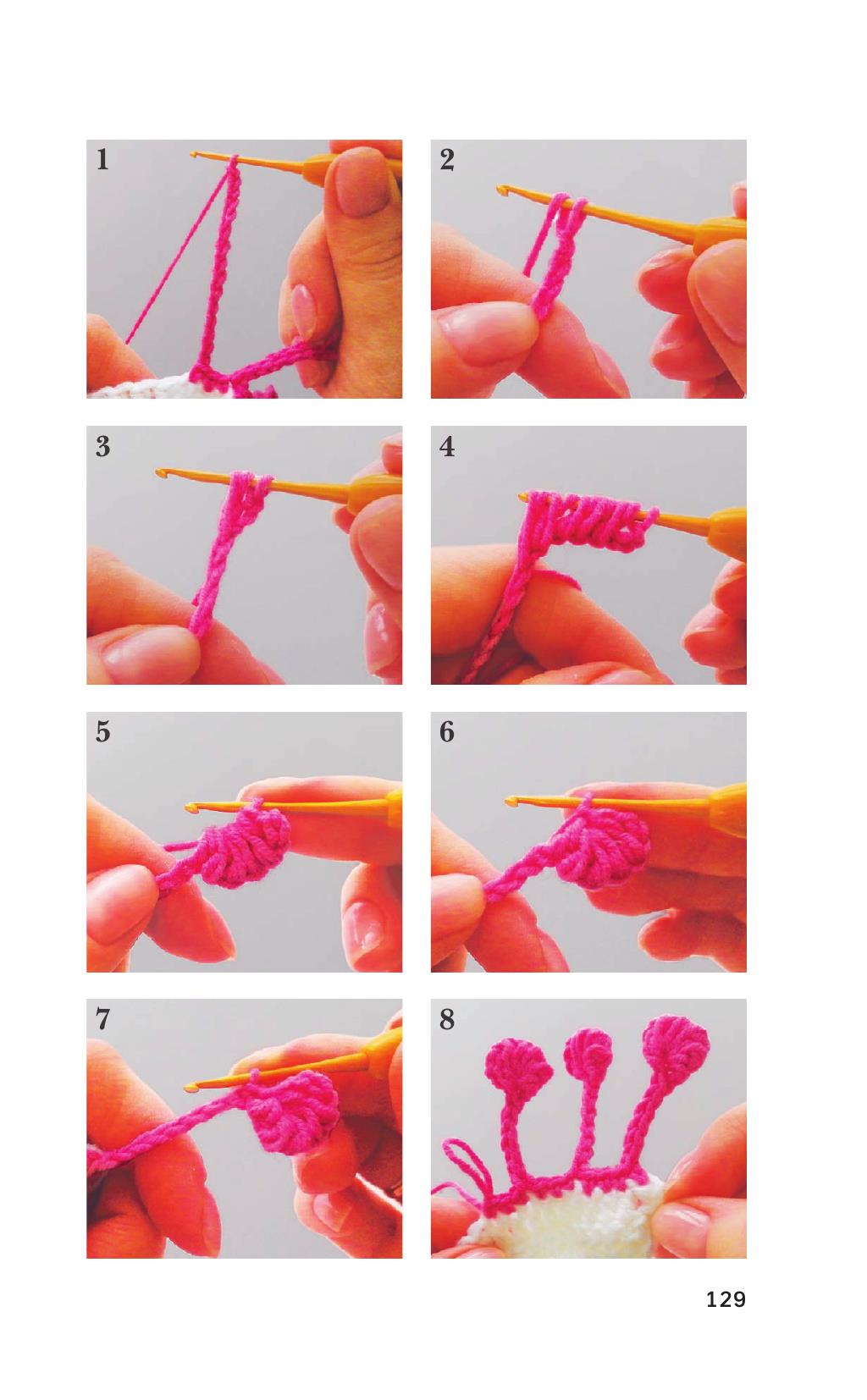 1

2

3

4

5

6

7

8

129