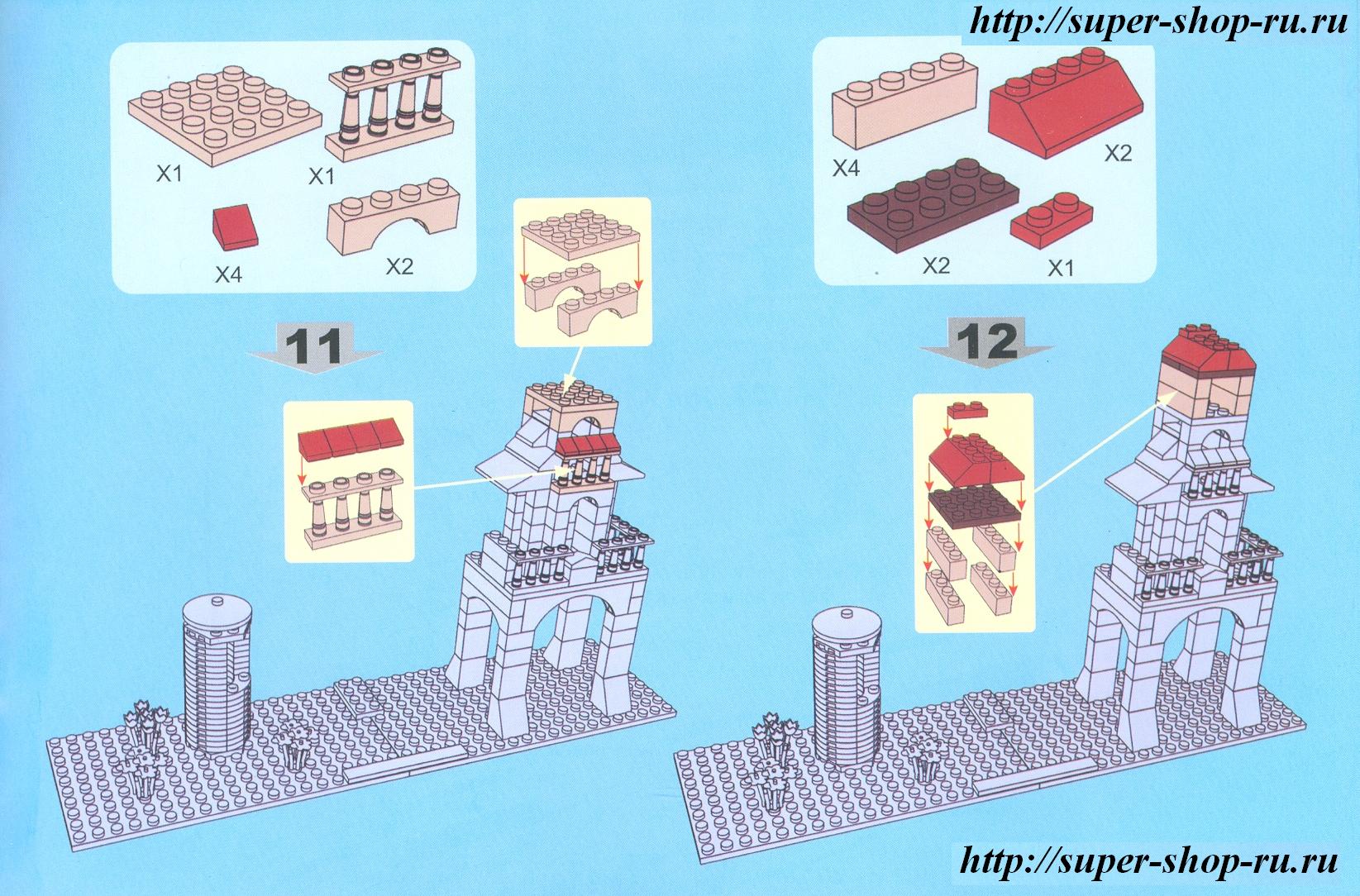 http://super-shop-ru.ru

X1
X1
X4
X2

11

X4
X2
X2
X1

12

http://super-shop-ru.ru