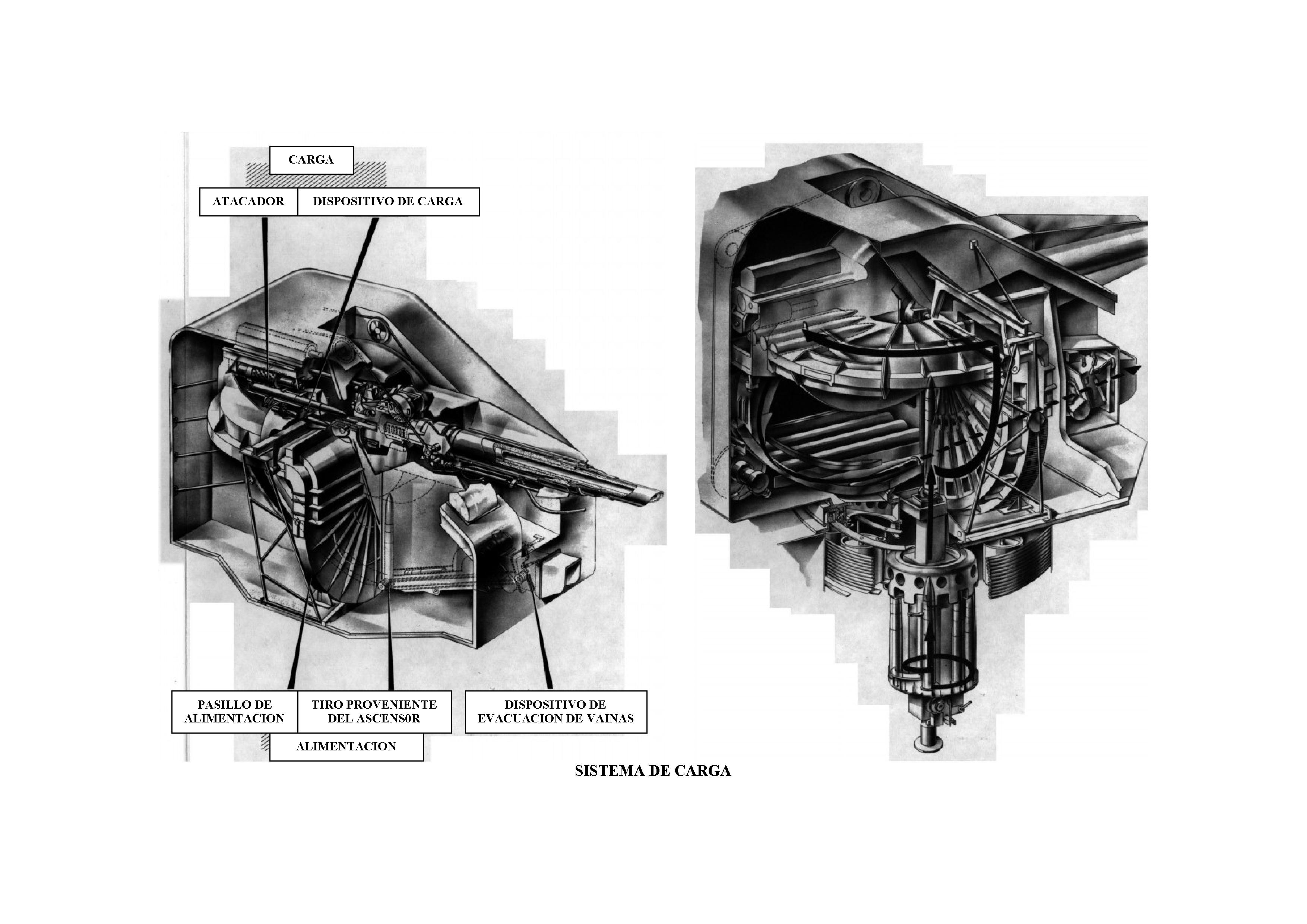 CARGA

ATACADOR

DISPOSITIVO DE CARGA

PASILLO DE ALIMENTACION

TIRO PROVENIENTE DEL ASCENS0R

DISPOSITIVO DE EVACUACION DE VAINAS

ALIMENTACION

SISTEMA DE CARGA