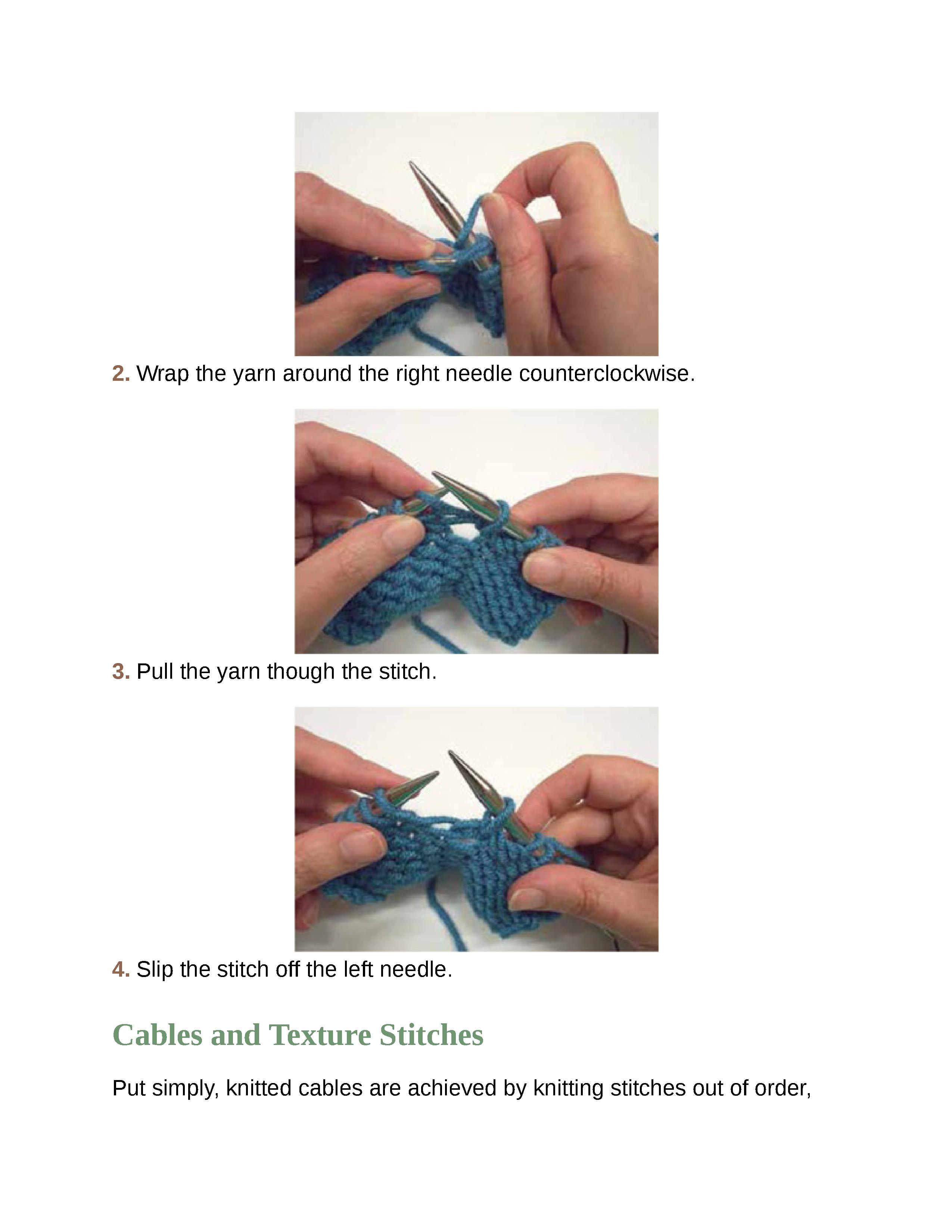 2. Wrap the yarn around the right needle counterclockwise.

3. Pull the yarn though the stitch.

4. Slip the stitch off the left needle.

Cables and Texture Stitches

Put simply, knitted cables are achieved by knitting stitches out of order,