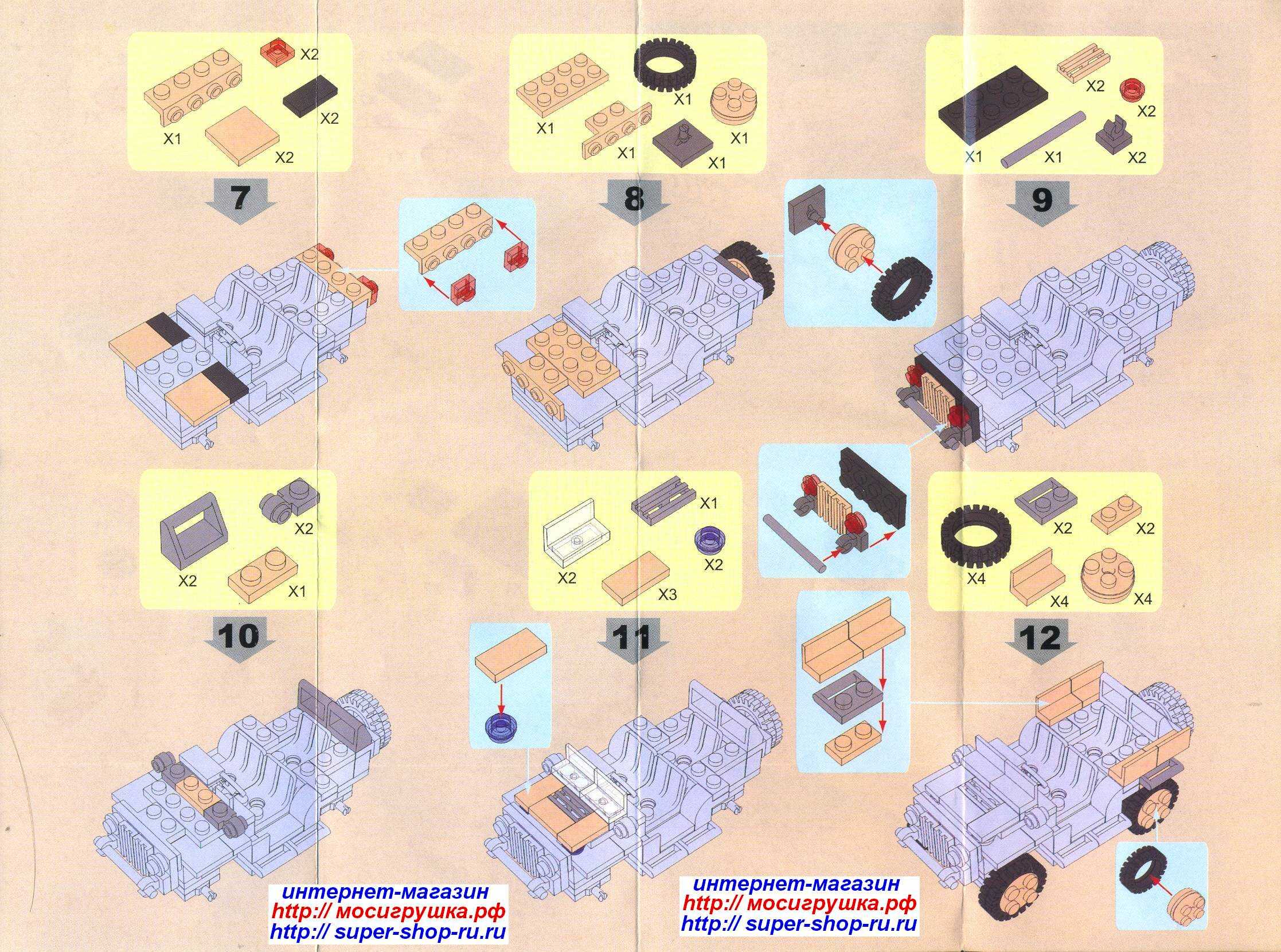 X2
X2
X1
X2

7

X1
X1
X1
X1
X1

8

X2
X2
X1
X1
X2

9

X2
X2
X1

10

X1
X2
X2
X3

11

X2
X2
X4
X4
X4

12

интернет-магазин
http:// мосигрушка.рф
http:// super-shop-ru.ru

интернет-магазин
http:// мосигрушка.рф
http:// super-shop-ru.ru