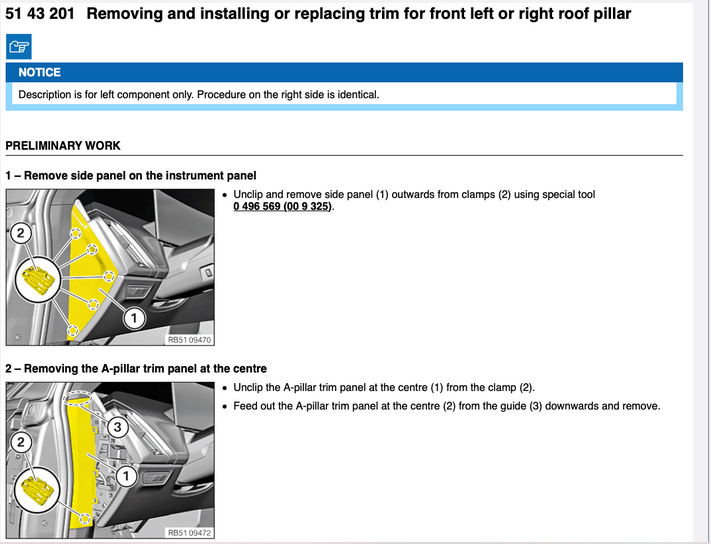 51 43 201 Removing and installing or replacing trim for front left or right roof pillar

NOTICE

Description is for left component only. Procedure on the right side is identical.

PRELIMINARY WORK

1 – Remove side panel on the instrument panel

2

1

RB51 09470

• Unclip and remove side panel (1) outwards from clamps (2) using special tool 0 496 569 (00 9 325).

2 – Removing the A-pillar trim panel at the centre

3

2

1

RB51 09472

• Unclip the A-pillar trim panel at the centre (1) from the clamp (2).

• Feed out the A-pillar trim panel at the centre (2) from the guide (3) downwards and remove.